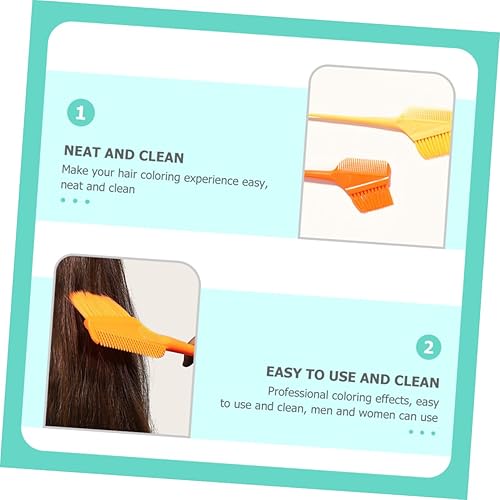 1

NEAT AND CLEAN

Make your hair coloring experience easy, neat and clean

2

EASY TO USE AND CLEAN

Professional coloring effects, easy to use and clean, men and women can use