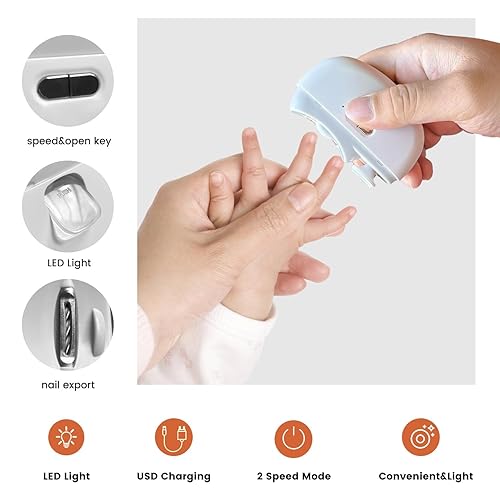 speed&open key

LED Light

nail export

LED Light

USD Charging

2 Speed Mode

Convenient&Light