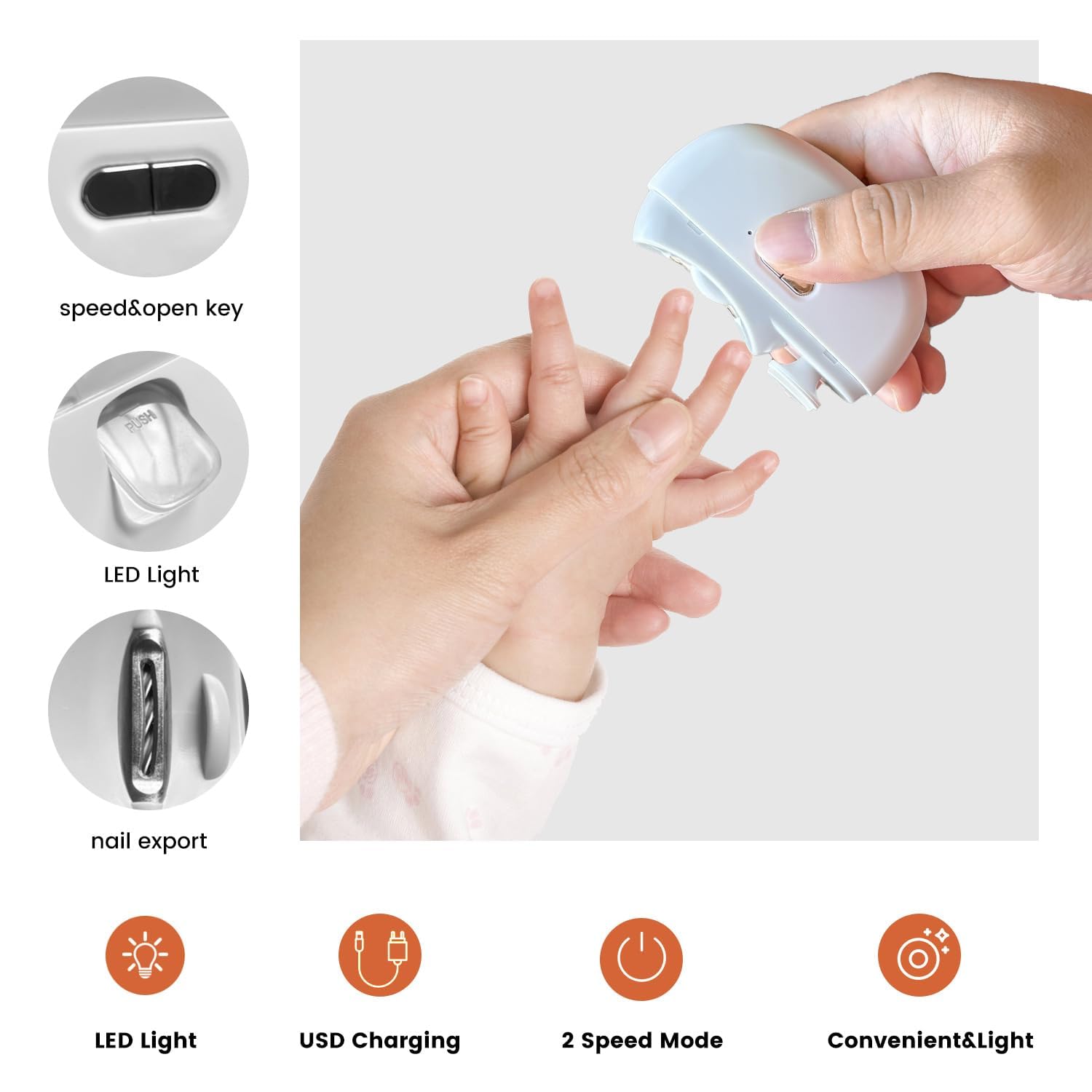 speed&open key

PUSH

LED Light

nail export

LED Light

USD Charging

2 Speed Mode

Convenient&Light