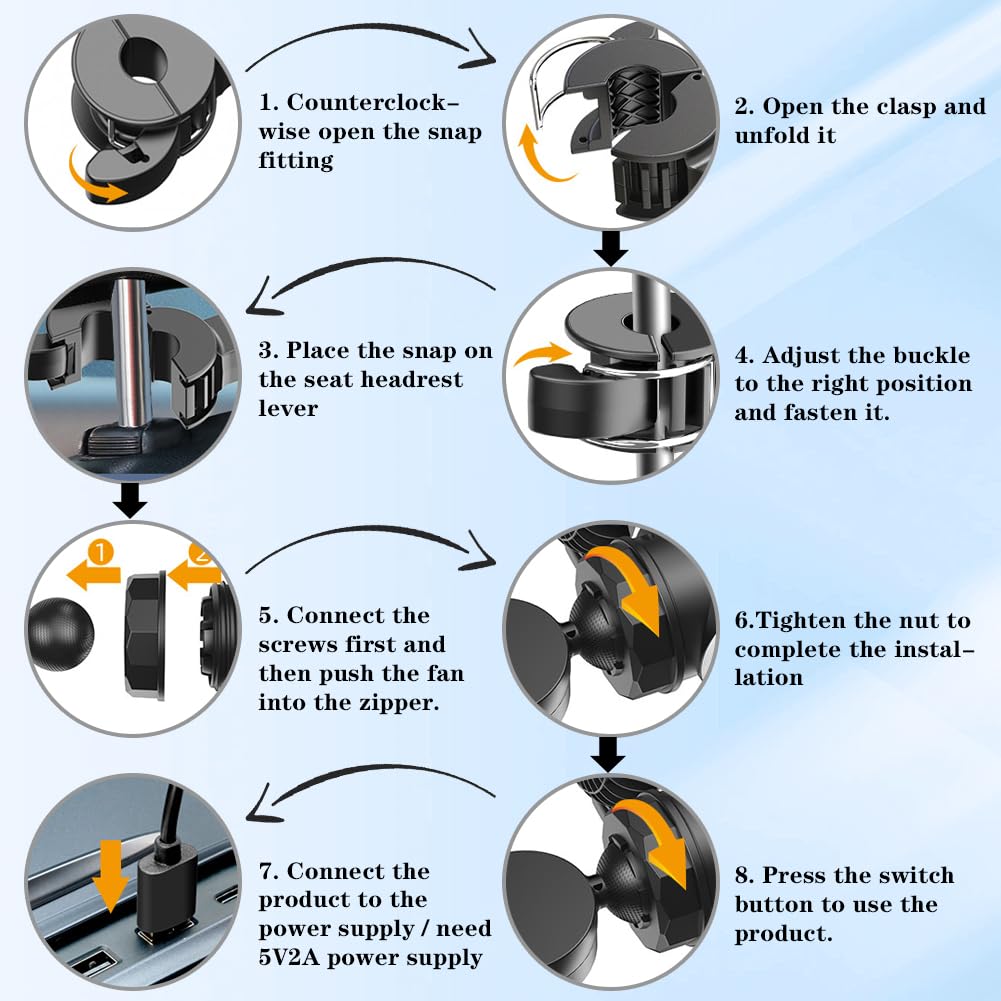 1. Counterclockwise open the snap fitting

2. Open the clasp and unfold it

3. Place the snap on the seat headrest lever

4. Adjust the buckle to the right position and fasten it.

1 2

5. Connect the screws first and then push the fan into the zipper.

6.Tighten the nut to complete the installation

7. Connect the product to the power supply / need 5V2A power supply

8. Press the switch button to use the product.