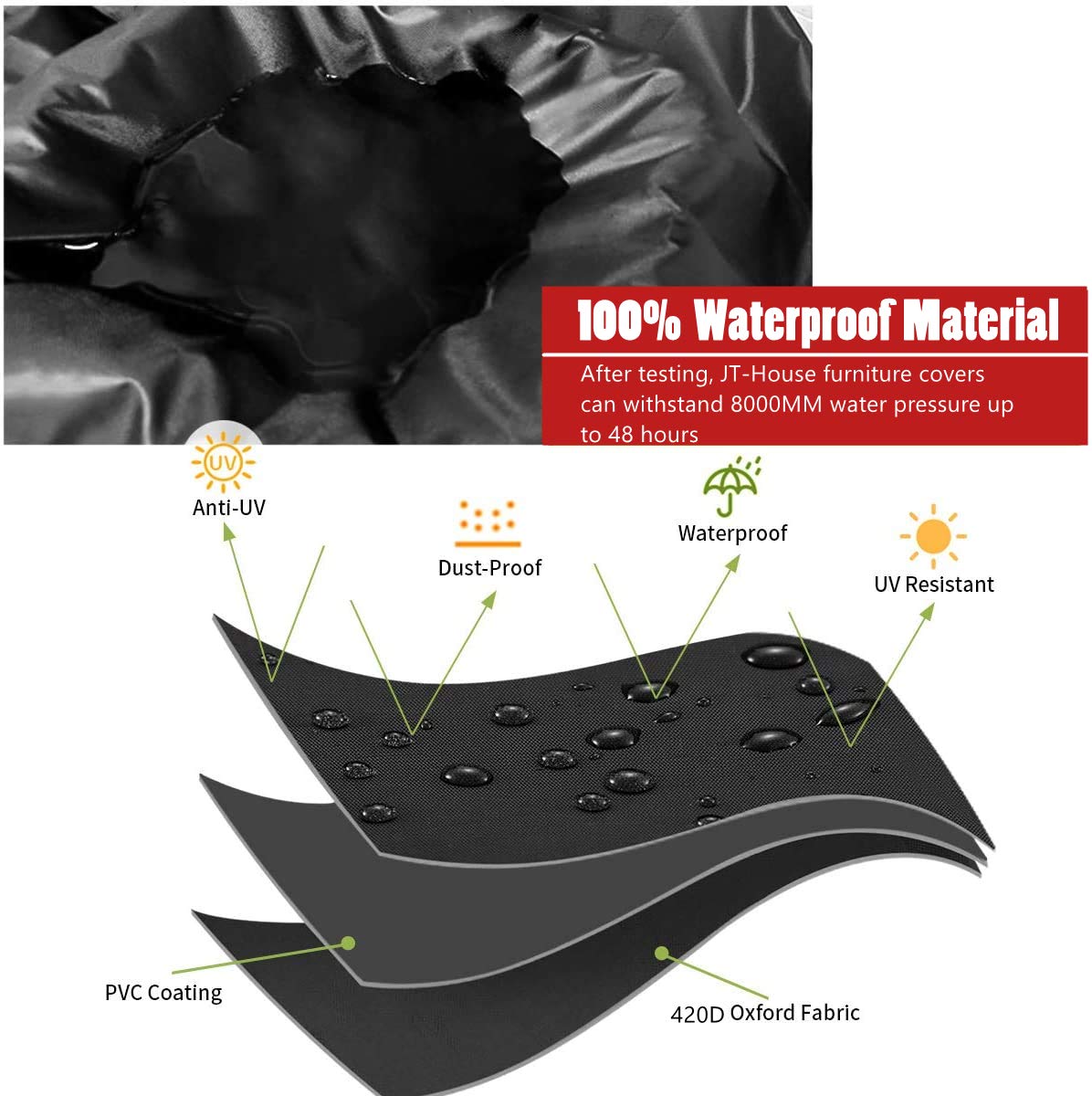 100% Waterproof Material

After testing, JT-House furniture covers can withstand 8000MM water pressure up to 48 hours

UV

Anti-UV

Dust-Proof

Waterproof

UV Resistant

PVC Coating

420D Oxford Fabric