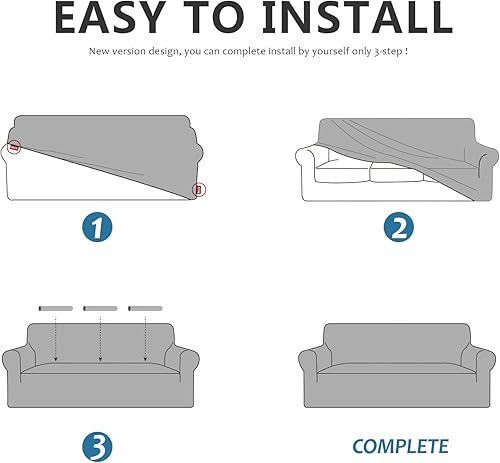 EASY TO INSTALL

New version design, you can complete install by yourself only 3-step !

1

2

3

COMPLETE