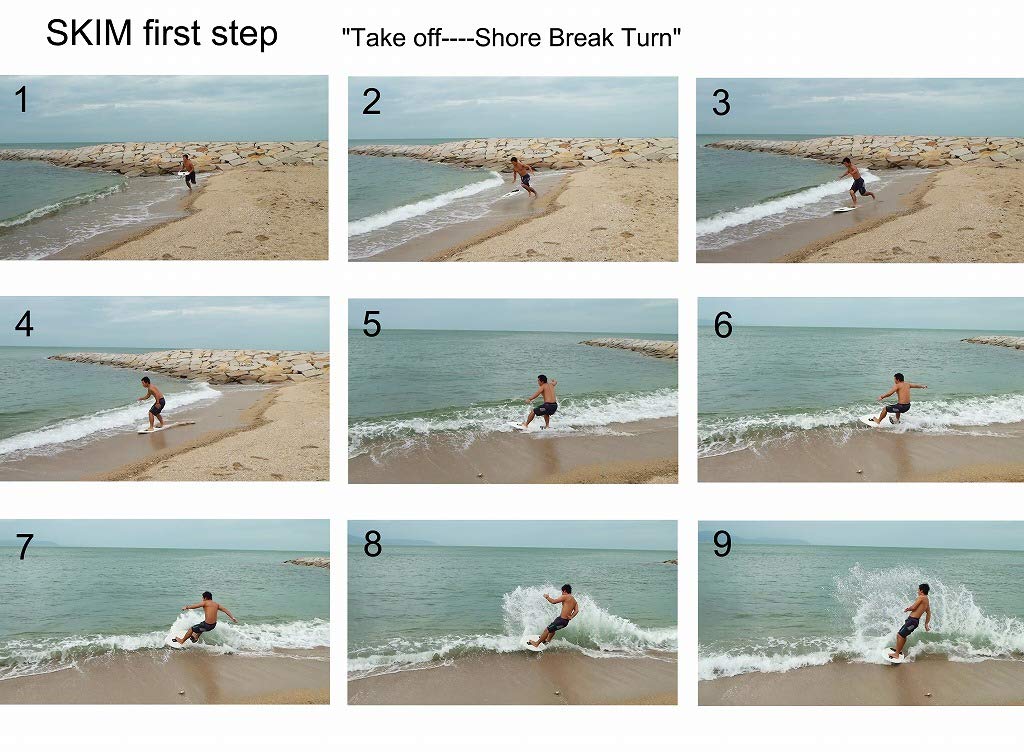 SKIM first step "Take off----Shore Break Turn"

1

2

3

4

5

6

7

8

9