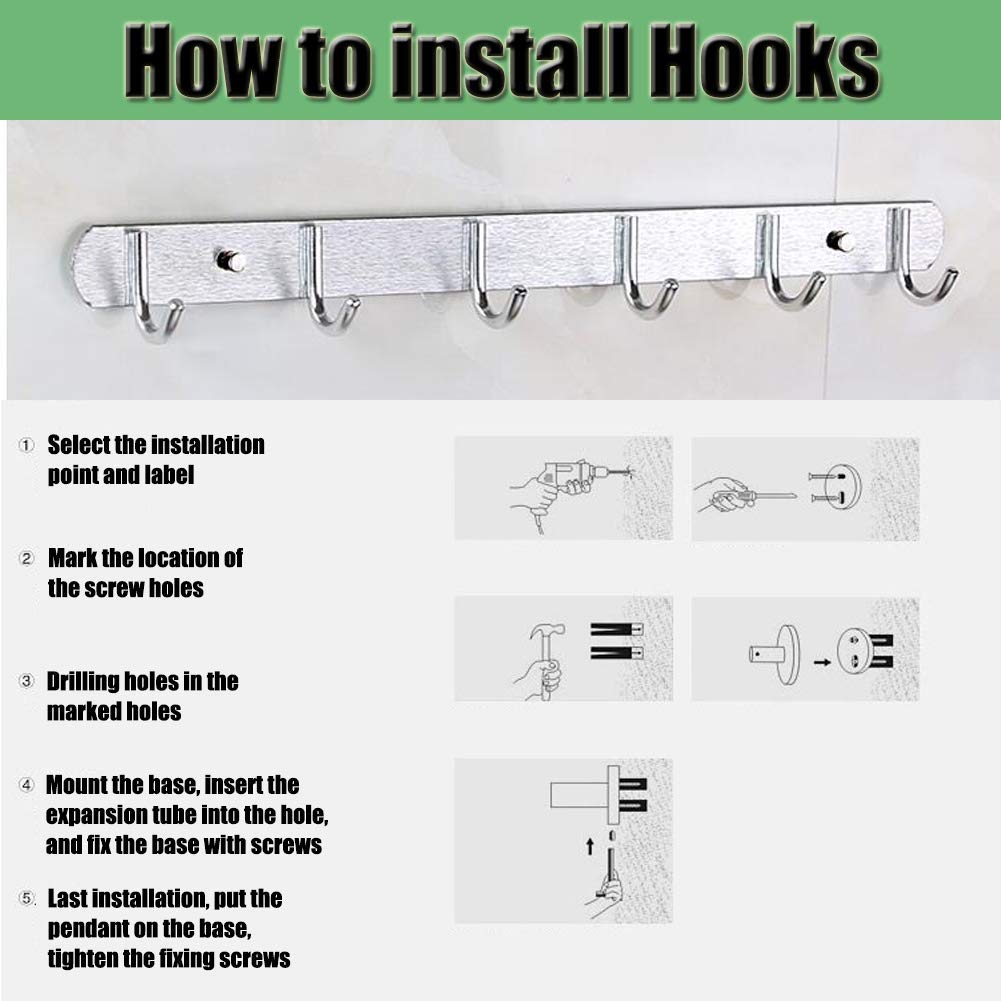 How to install Hooks

① Select the installation point and label

② Mark the location of the screw holes

③ Drilling holes in the marked holes

④ Mount the base, insert the expansion tube into the hole, and fix the base with screws

⑤ Last installation, put the pendant on the base, tighten the fixing screws