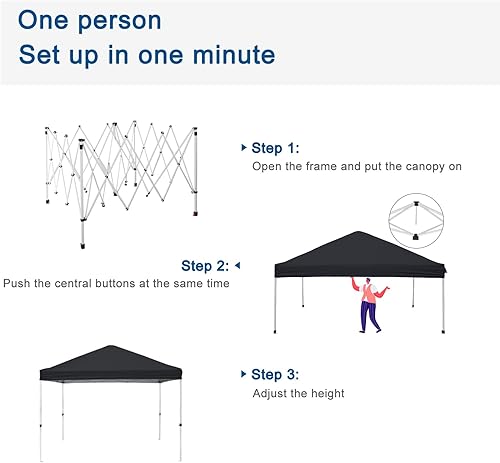 One person
Set up in one minute

Step 1:
Open the frame and put the canopy on

Step 2:
Push the central buttons at the same time

Step 3:
Adjust the height