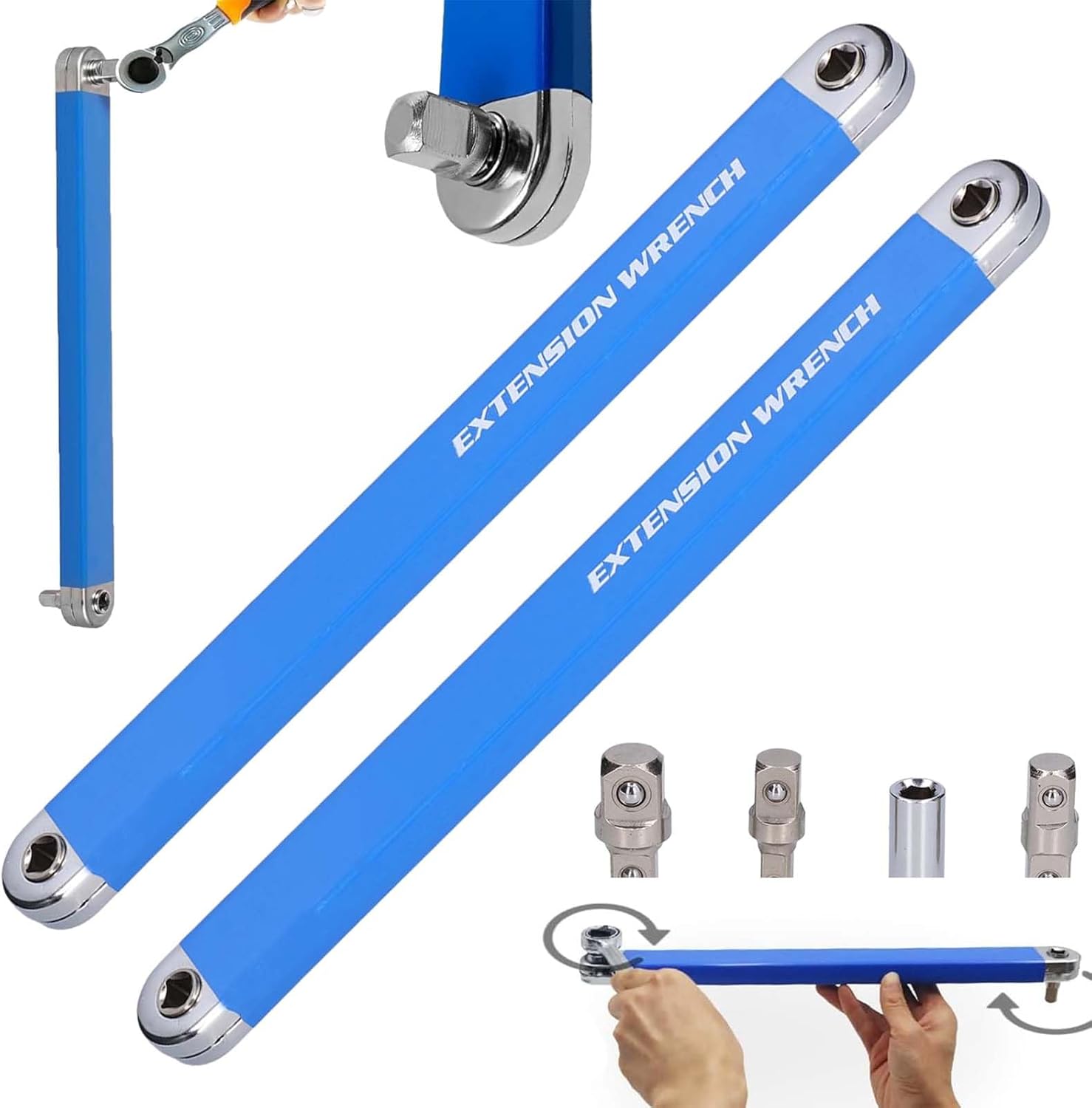 EXTENSION WRENCH

EXTENSION WRENCH