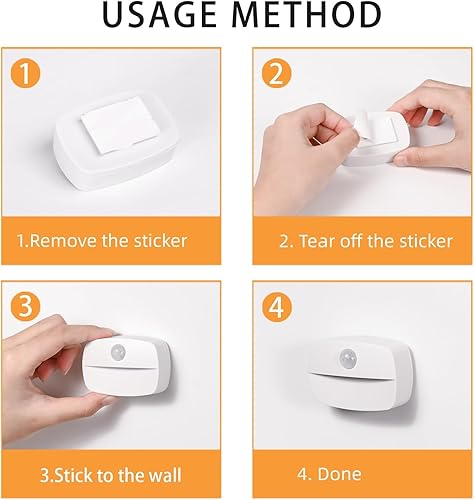 USAGE METHOD

1

1.Remove the sticker

2

2. Tear off the sticker

3

3.Stick to the wall

4

4. Done