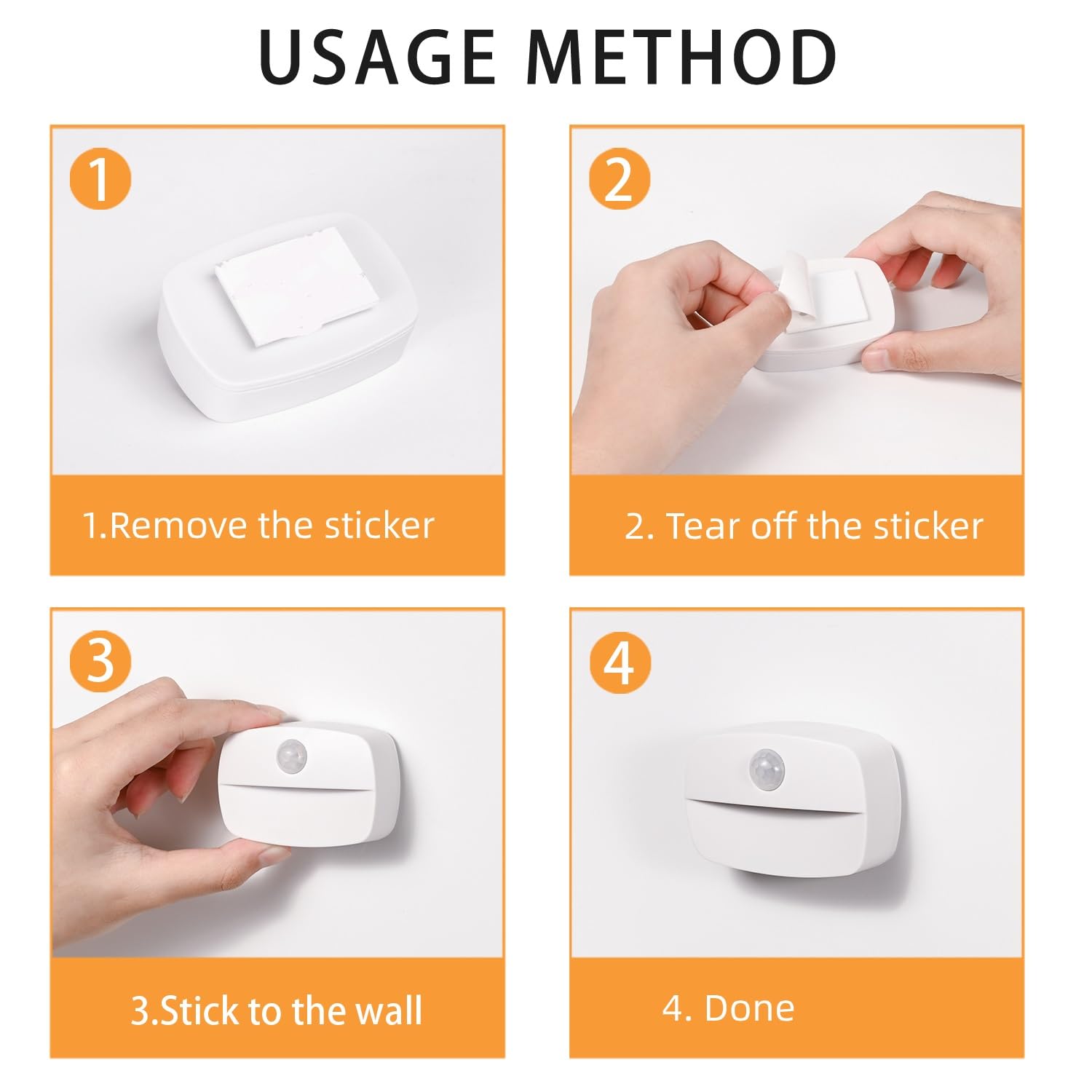 USAGE METHOD

1

1.Remove the sticker

2

2. Tear off the sticker

3

3.Stick to the wall

4

4. Done