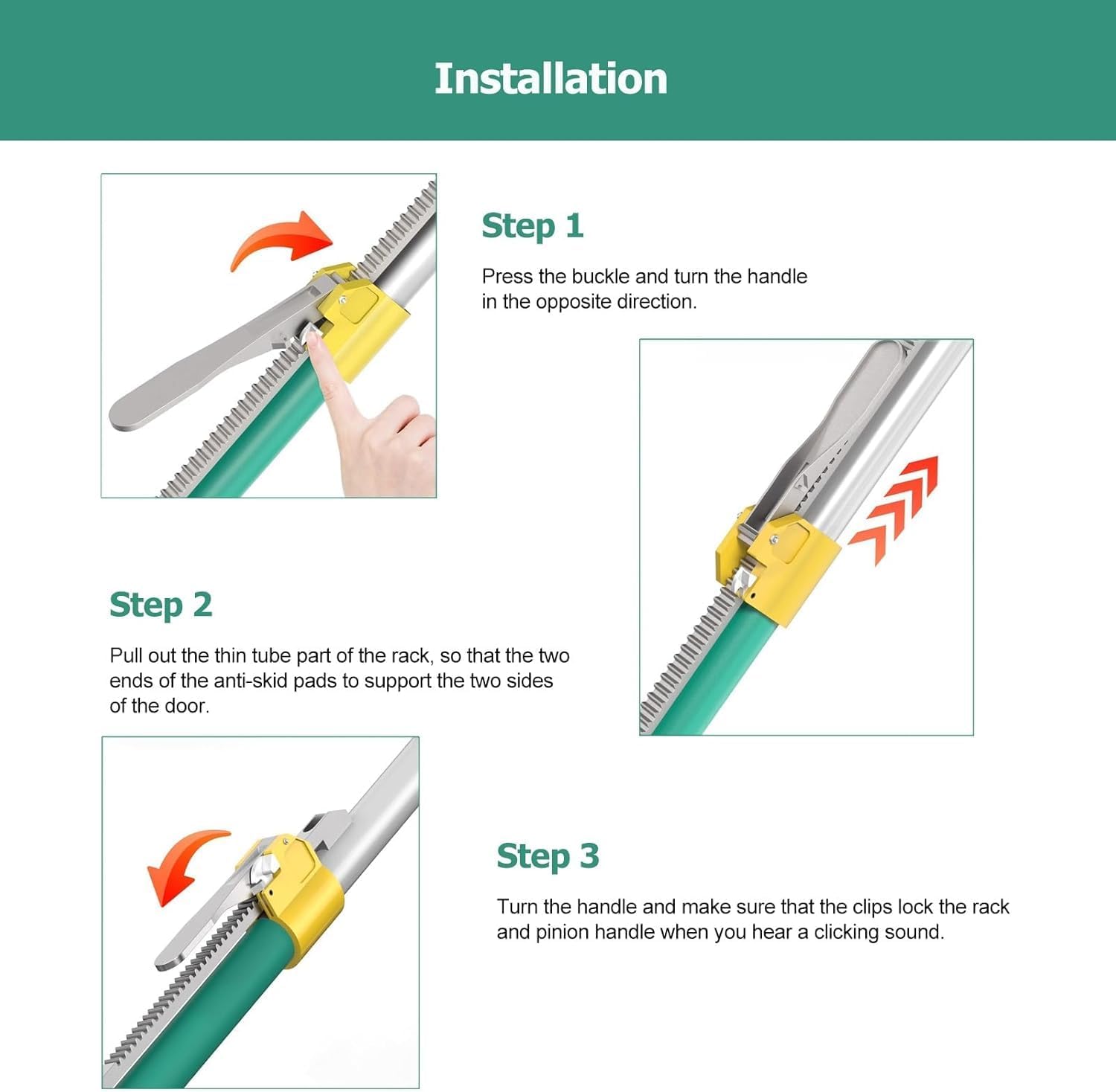 Installation

Step 1

Press the buckle and turn the handle in the opposite direction.

Step 2

Pull out the thin tube part of the rack, so that the two ends of the anti-skid pads to support the two sides of the door.

Step 3

Turn the handle and make sure that the clips lock the rack and pinion handle when you hear a clicking sound.