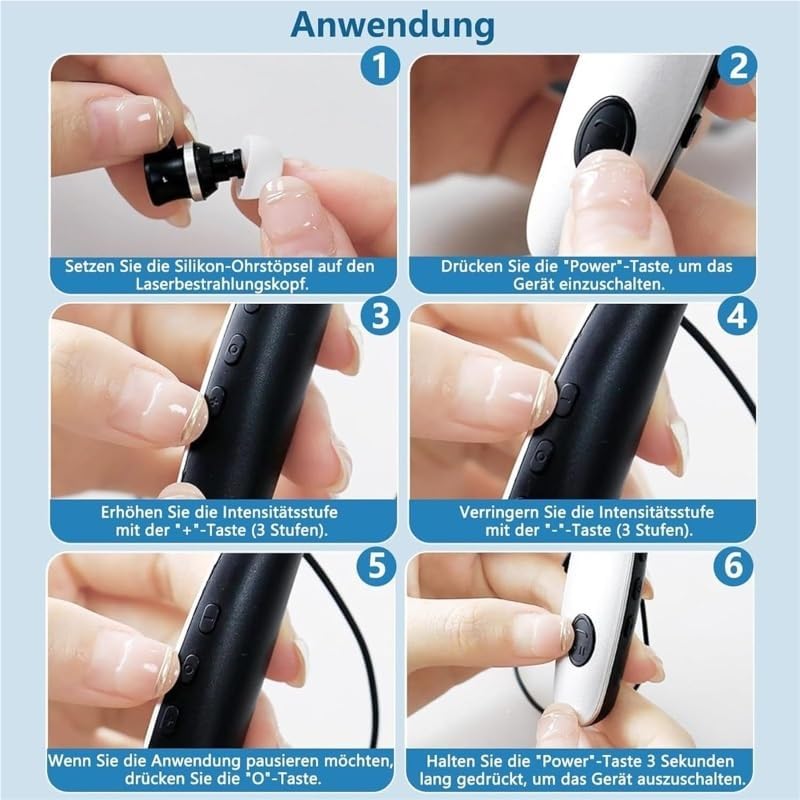 Anwendung

1

Setzen Sie die Silikon-Ohrstöpsel auf den Laserbestrahlungskopf.

2

Drücken Sie die "Power"-Taste, um das Gerät einzuschalten.

3

Erhöhen Sie die Intensitätsstufe mit der "+"-Taste (3 Stufen).

4

Verringern Sie die Intensitätsstufe mit der "-"-Taste (3 Stufen).

5

Wenn Sie die Anwendung pausieren möchten, drücken Sie die "O"-Taste.

6

Halten Sie die "Power"-Taste 3 Sekunden lang gedrückt, um das Gerät auszuschalten.