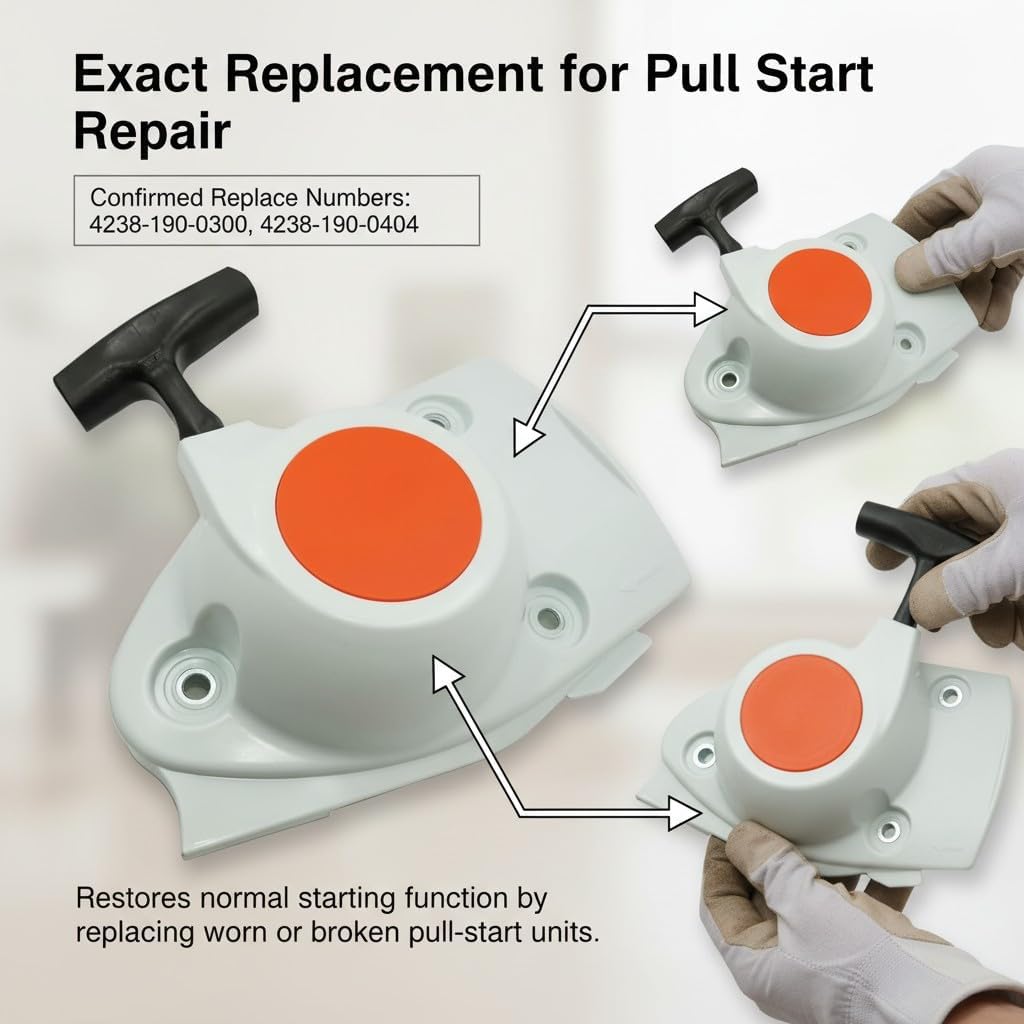 Exact Replacement for Pull Start Repair

Confirmed Replace Numbers:
4238-190-0300, 4238-190-0404

Restores normal starting function by replacing worn or broken pull-start units.