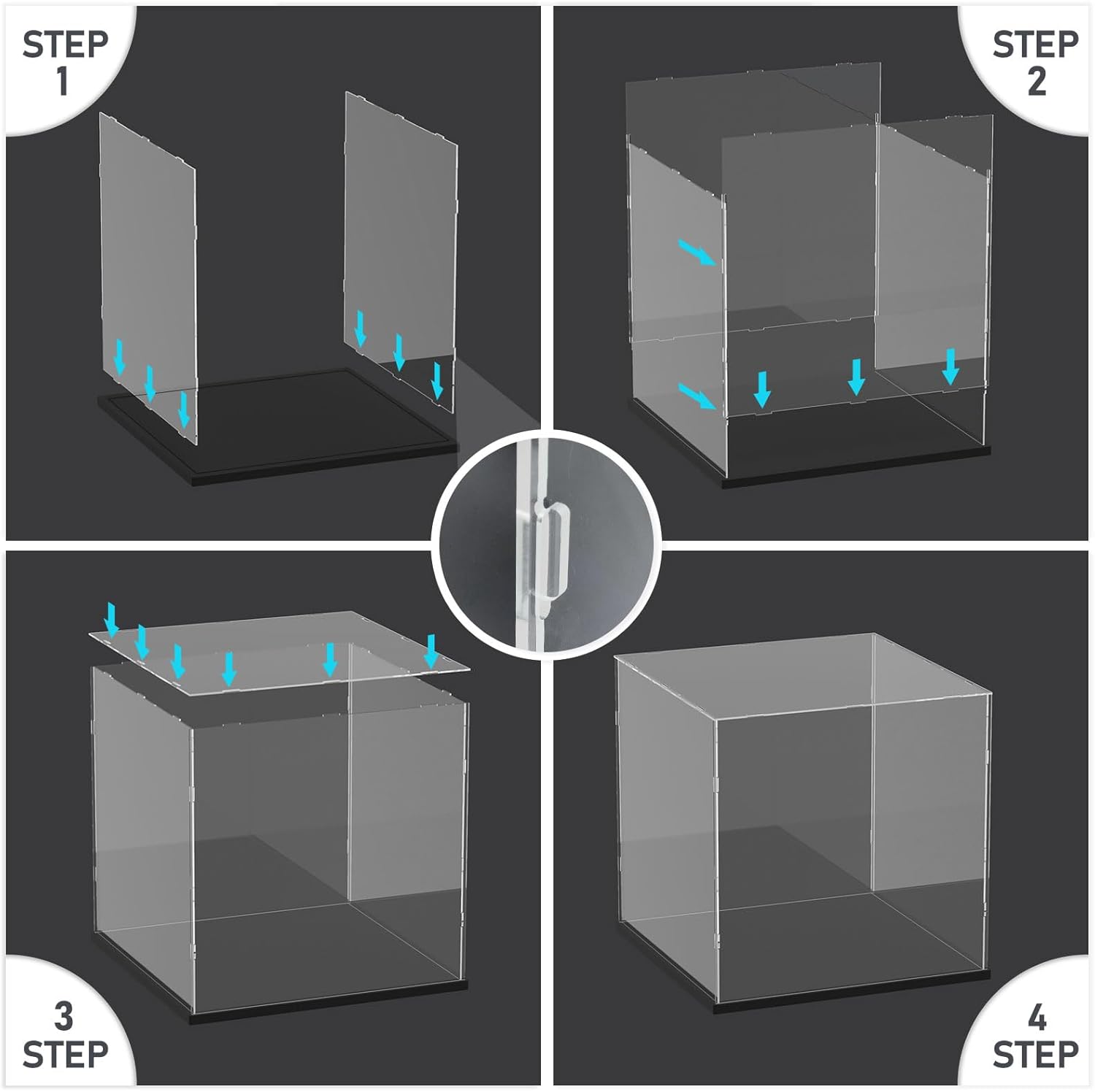 STEP 1

STEP 2

3 STEP

4 STEP