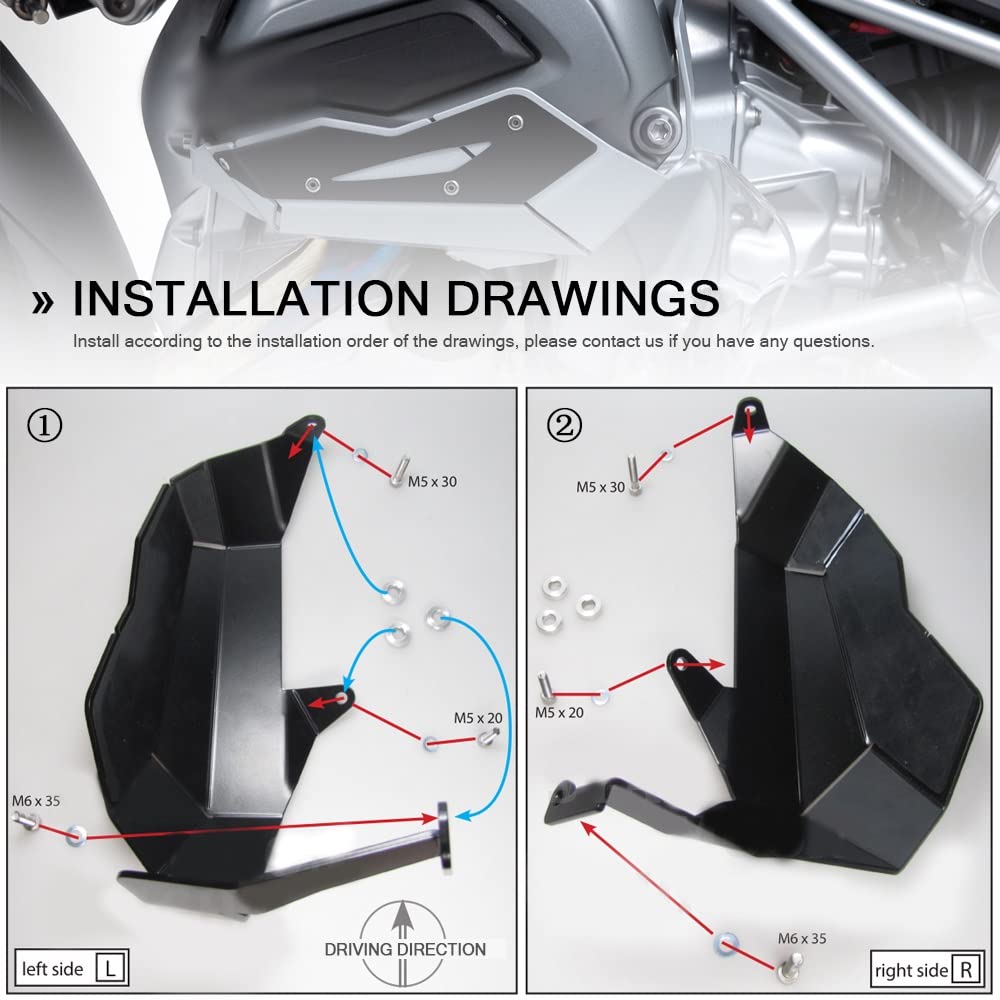 » INSTALLATION DRAWINGS
Install according to the installation order of the drawings, please contact us if you have any questions.

①
M5 x 30
M5 x 20
M6 x 35
DRIVING DIRECTION
left side L

②
M5 x 30
M5 x 20
M6 x 35
right side R