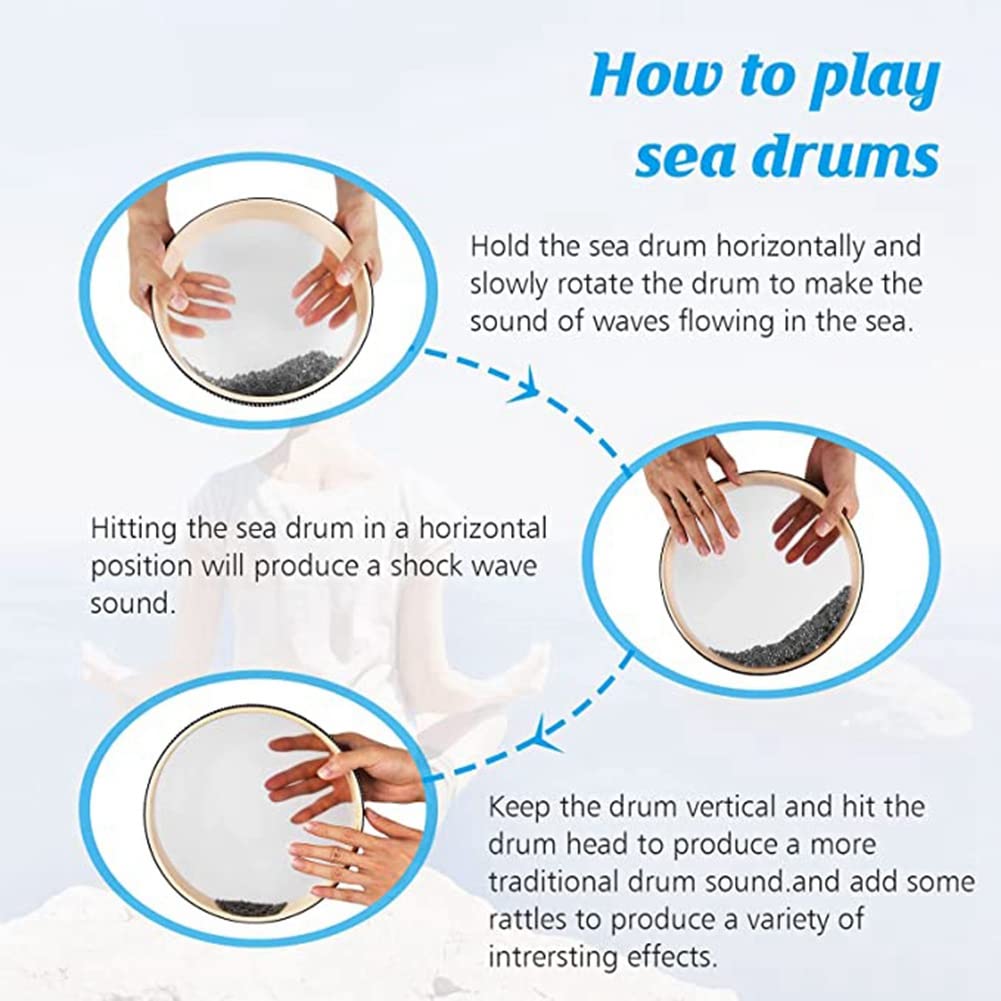 How to play sea drums

Hold the sea drum horizontally and slowly rotate the drum to make the sound of waves flowing in the sea.

Hitting the sea drum in a horizontal position will produce a shock wave sound.

Keep the drum vertical and hit the drum head to produce a more traditional drum sound.and add some rattles to produce a variety of intrersting effects.