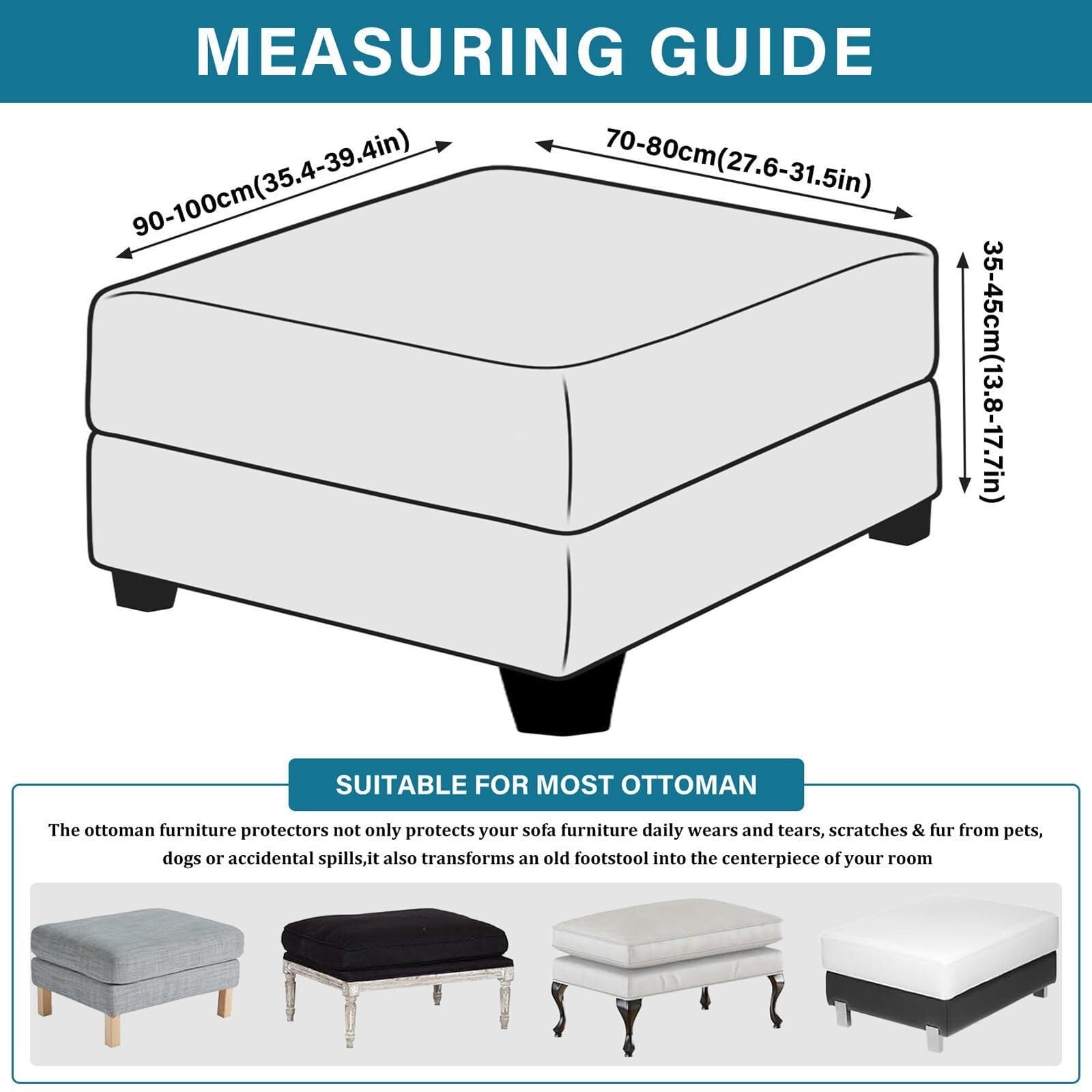 MEASURING GUIDE

90-100cm(35.4-39.4in)

70-80cm(27.6-31.5in)

35-45cm(13.8-17.7in)

SUITABLE FOR MOST OTTOMAN

The ottoman furniture protectors not only protects your sofa furniture daily wears and tears, scratches & fur from pets, dogs or accidental spills,it also transforms an old footstool into the centerpiece of your room