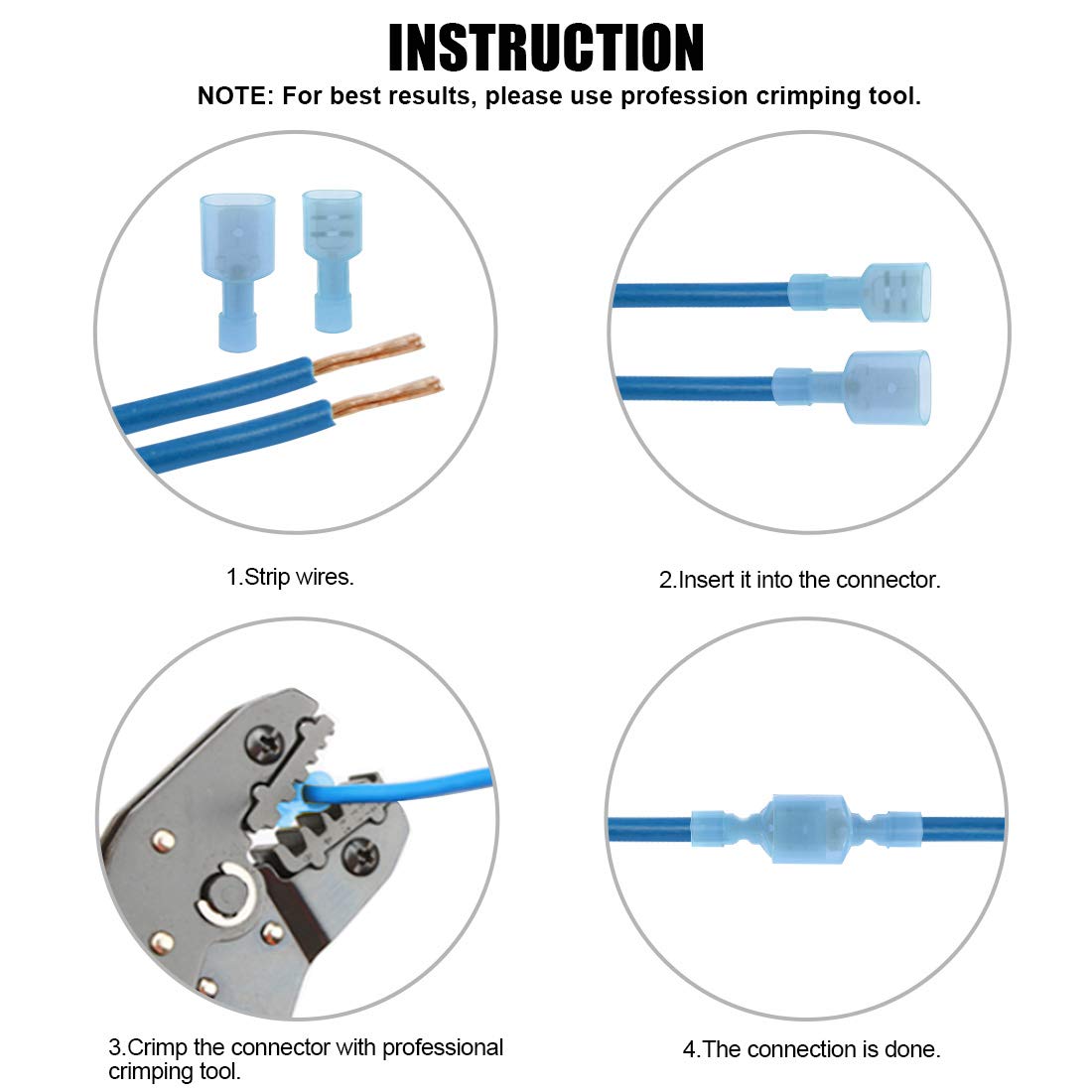 INSTRUCTION

NOTE: For best results, please use profession crimping tool.

1.Strip wires.

2.Insert it into the connector.

3.Crimp the connector with professional crimping tool.

4.The connection is done.