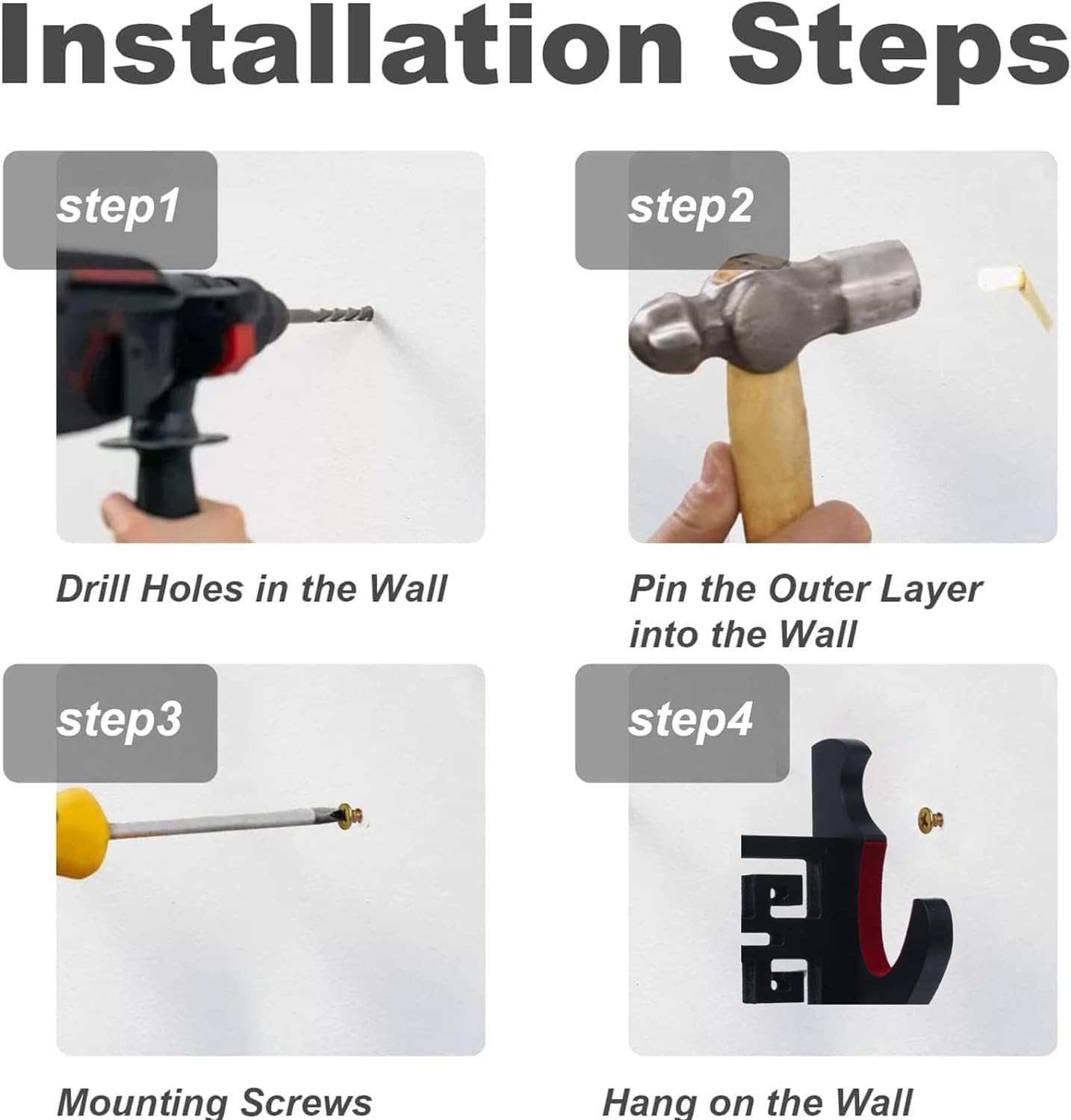 Installation Steps

step1

Drill Holes in the Wall

step2

Pin the Outer Layer into the Wall

step3

Mounting Screws

step4

Hang on the Wall