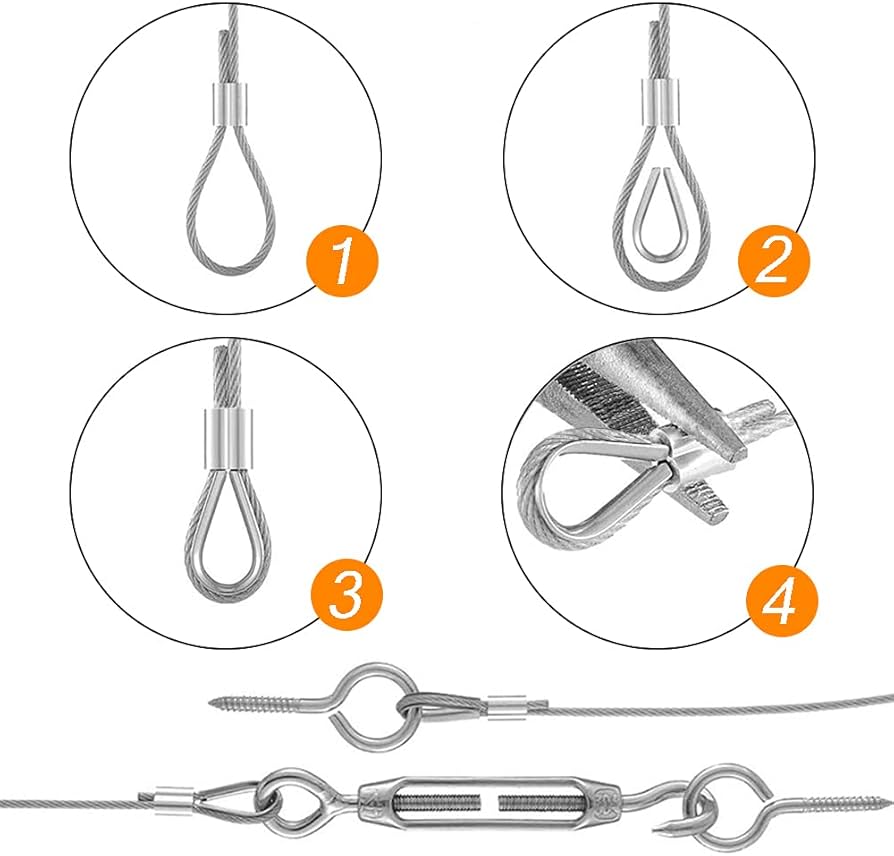 1

2

3

4