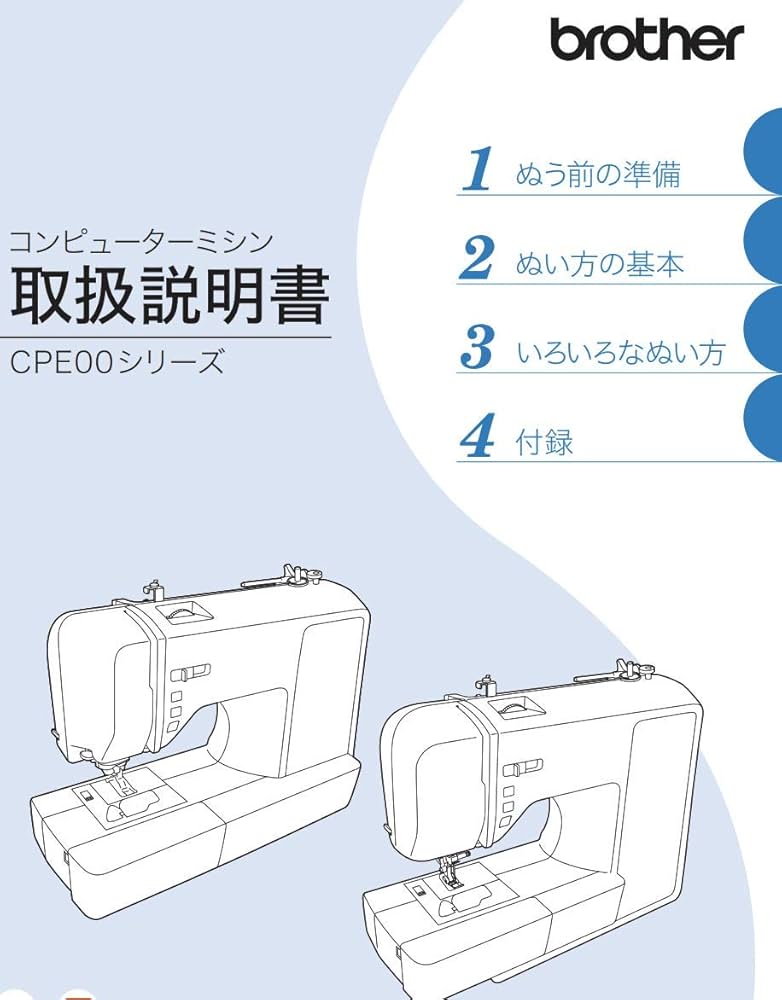 brother

コンピューターミシン
取扱説明書
CPE00シリーズ

1 ぬう前の準備

2 ぬい方の基本

3 いろいろなぬい方

4 付録