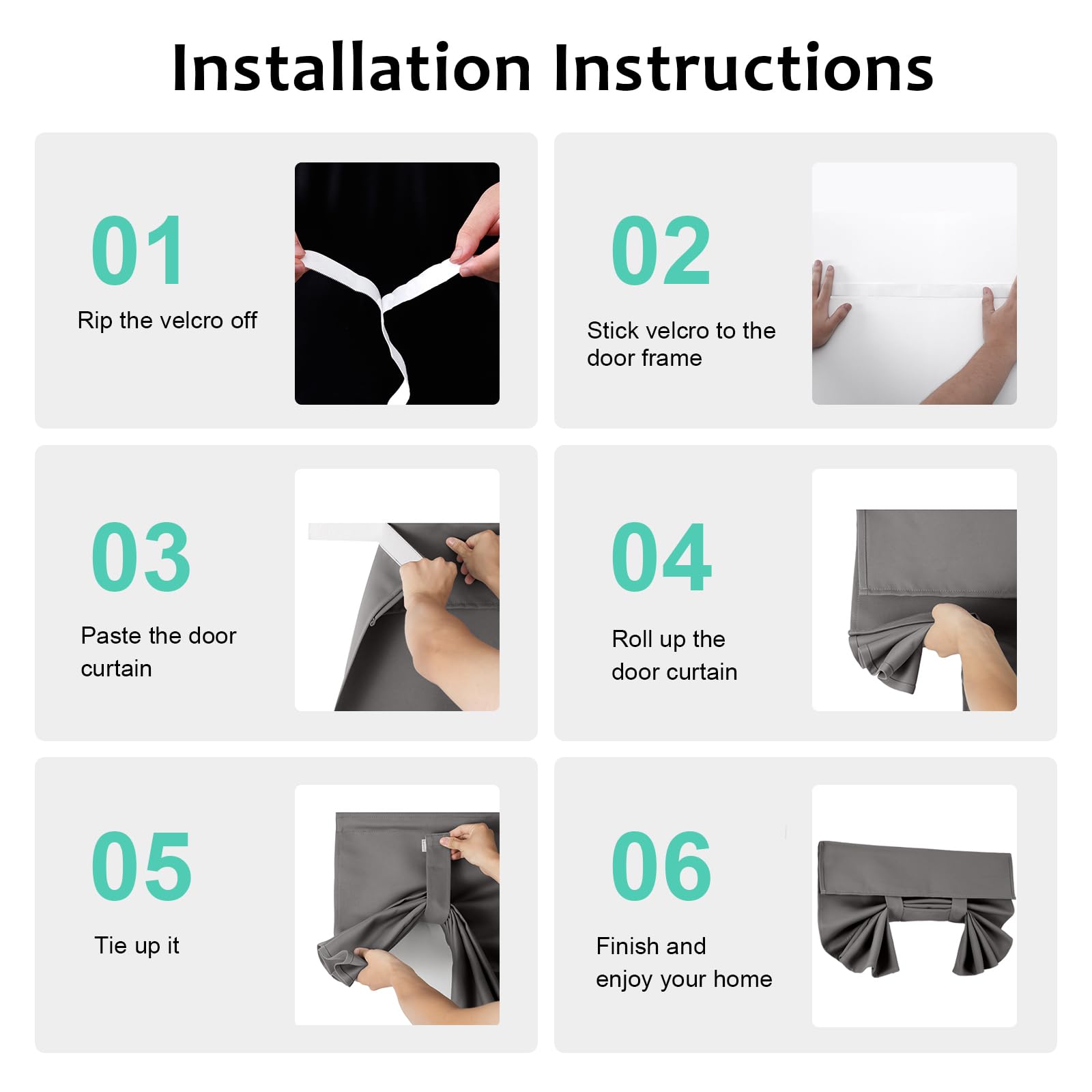 Installation Instructions

01
Rip the velcro off

02
Stick velcro to the door frame

03
Paste the door curtain

04
Roll up the door curtain

05
Tie up it

06
Finish and enjoy your home