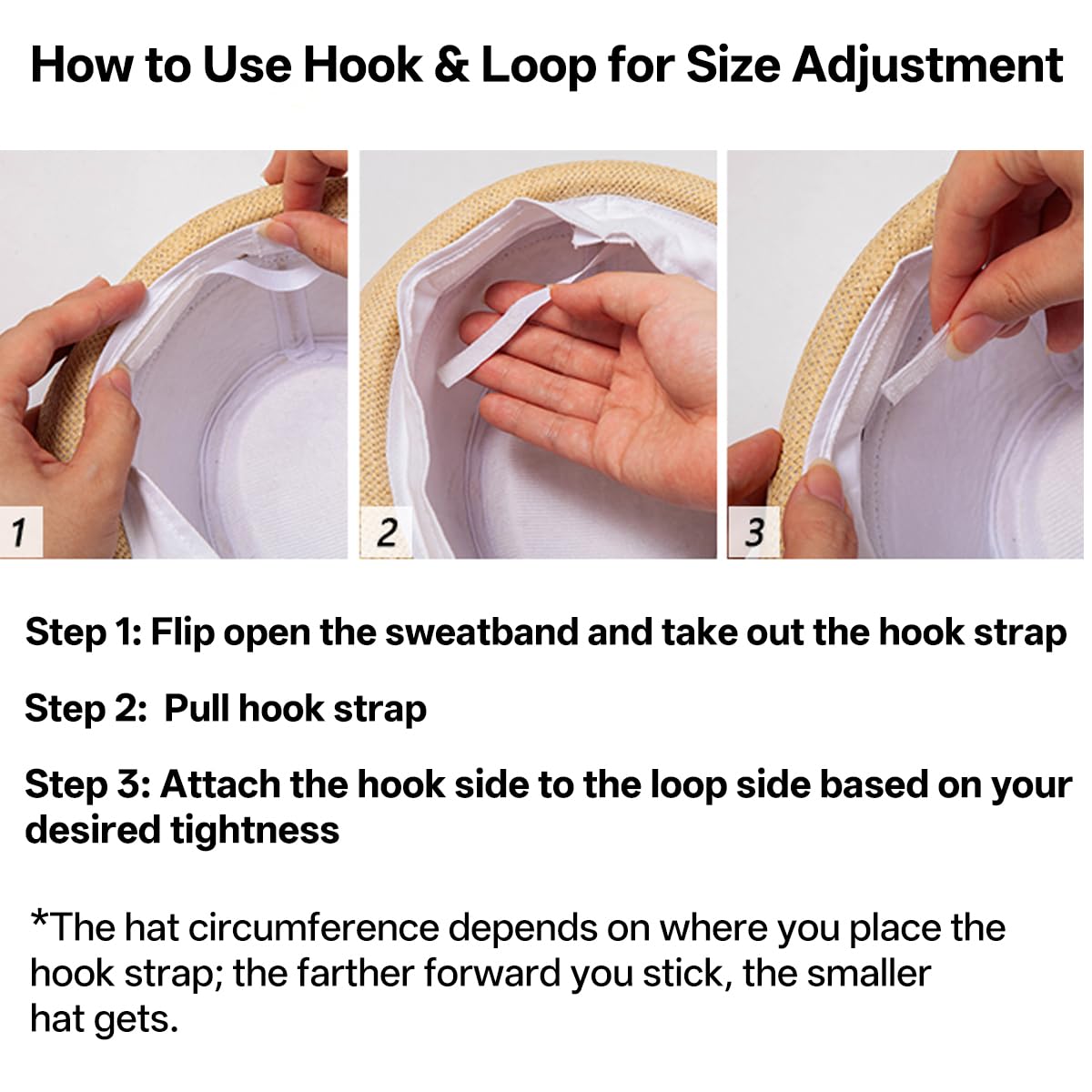 How to Use Hook & Loop for Size Adjustment

1

2

3

Step 1: Flip open the sweatband and take out the hook strap

Step 2: Pull hook strap

Step 3: Attach the hook side to the loop side based on your desired tightness

*The hat circumference depends on where you place the hook strap; the farther forward you stick, the smaller hat gets.