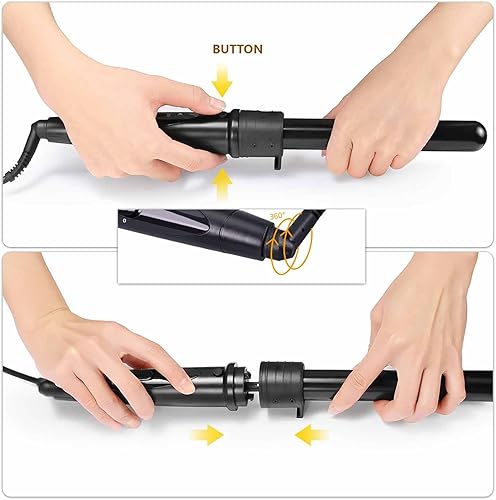 BUTTON

360°