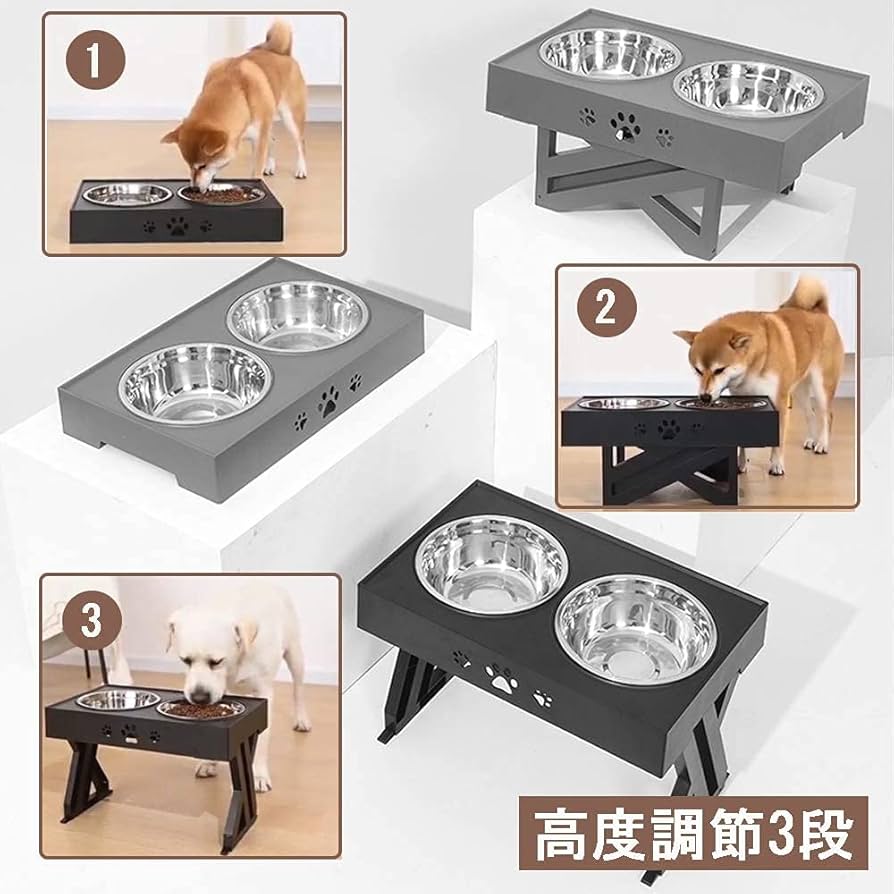 1

2

3

高度調節3段