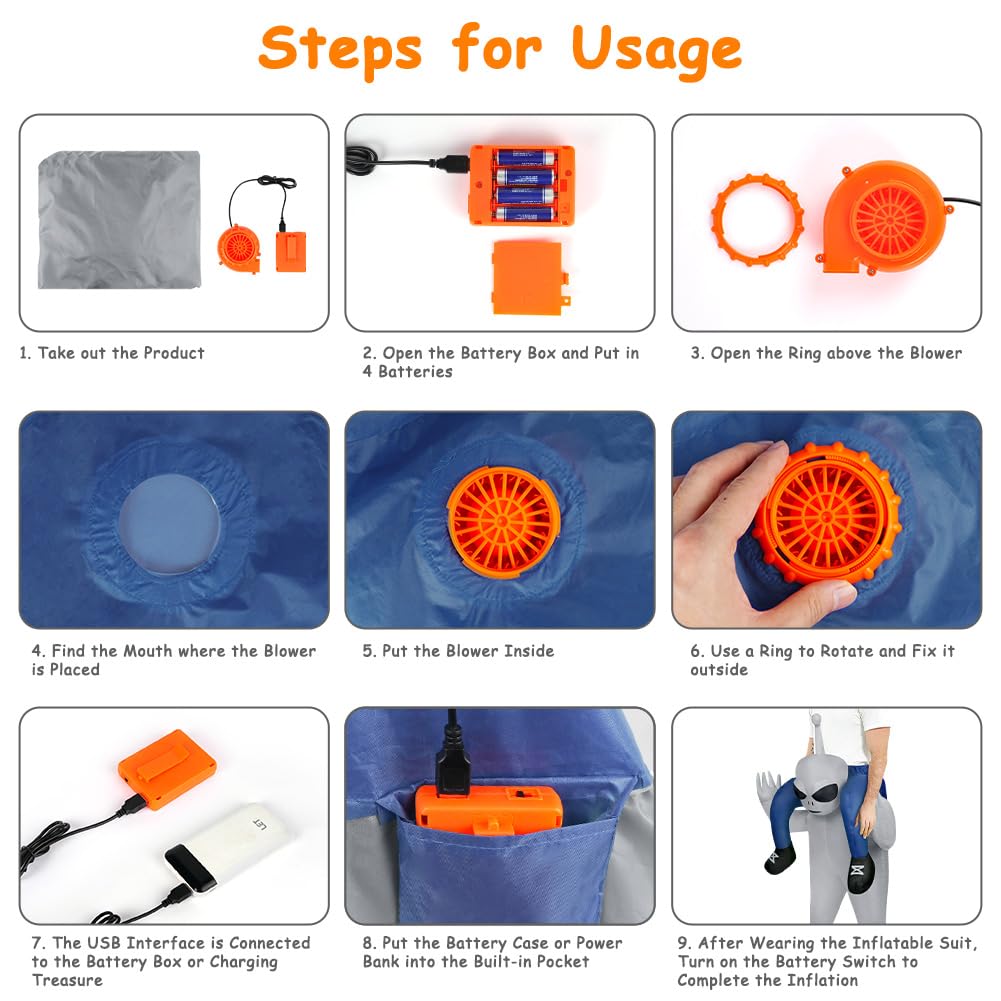 Steps for Usage

1. Take out the Product

2. Open the Battery Box and Put in 4 Batteries

3. Open the Ring above the Blower

4. Find the Mouth where the Blower is Placed

5. Put the Blower Inside

6. Use a Ring to Rotate and Fix it outside

7. The USB Interface is Connected to the Battery Box or Charging Treasure

8. Put the Battery Case or Power Bank into the Built-in Pocket

9. After Wearing the Inflatable Suit, Turn on the Battery Switch to Complete the Inflation