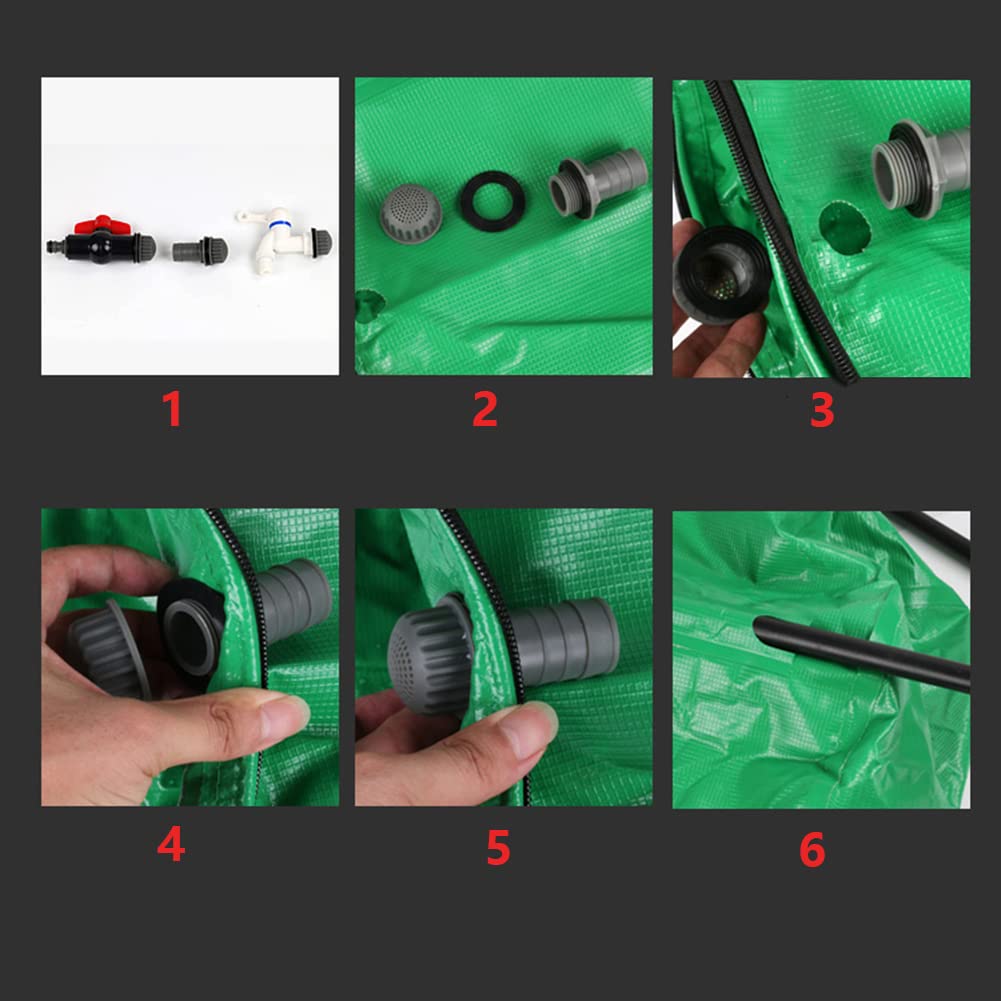 1

2

3

4

5

6