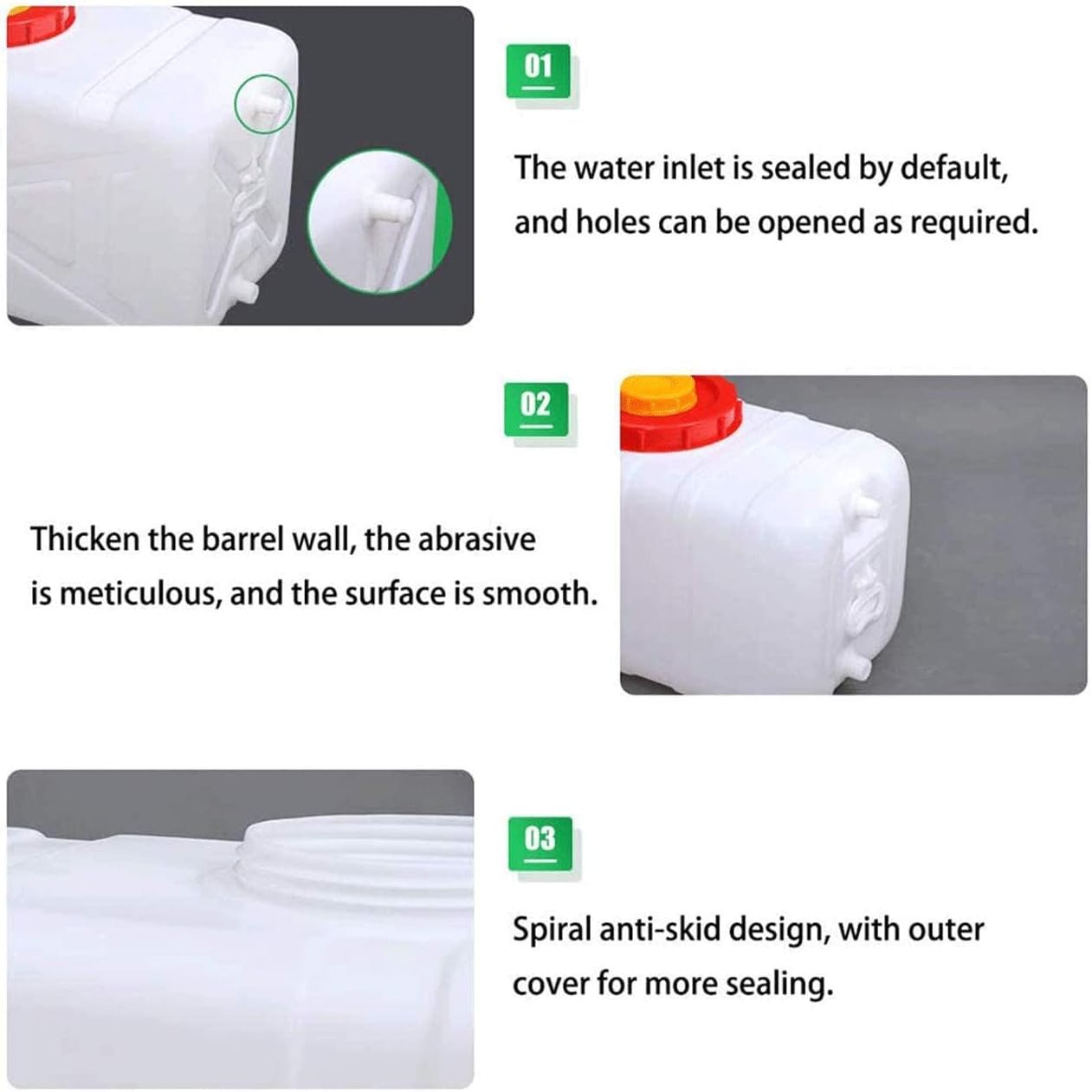 01

The water inlet is sealed by default, and holes can be opened as required.

02

Thicken the barrel wall, the abrasive is meticulous, and the surface is smooth.

03

Spiral anti-skid design, with outer cover for more sealing.