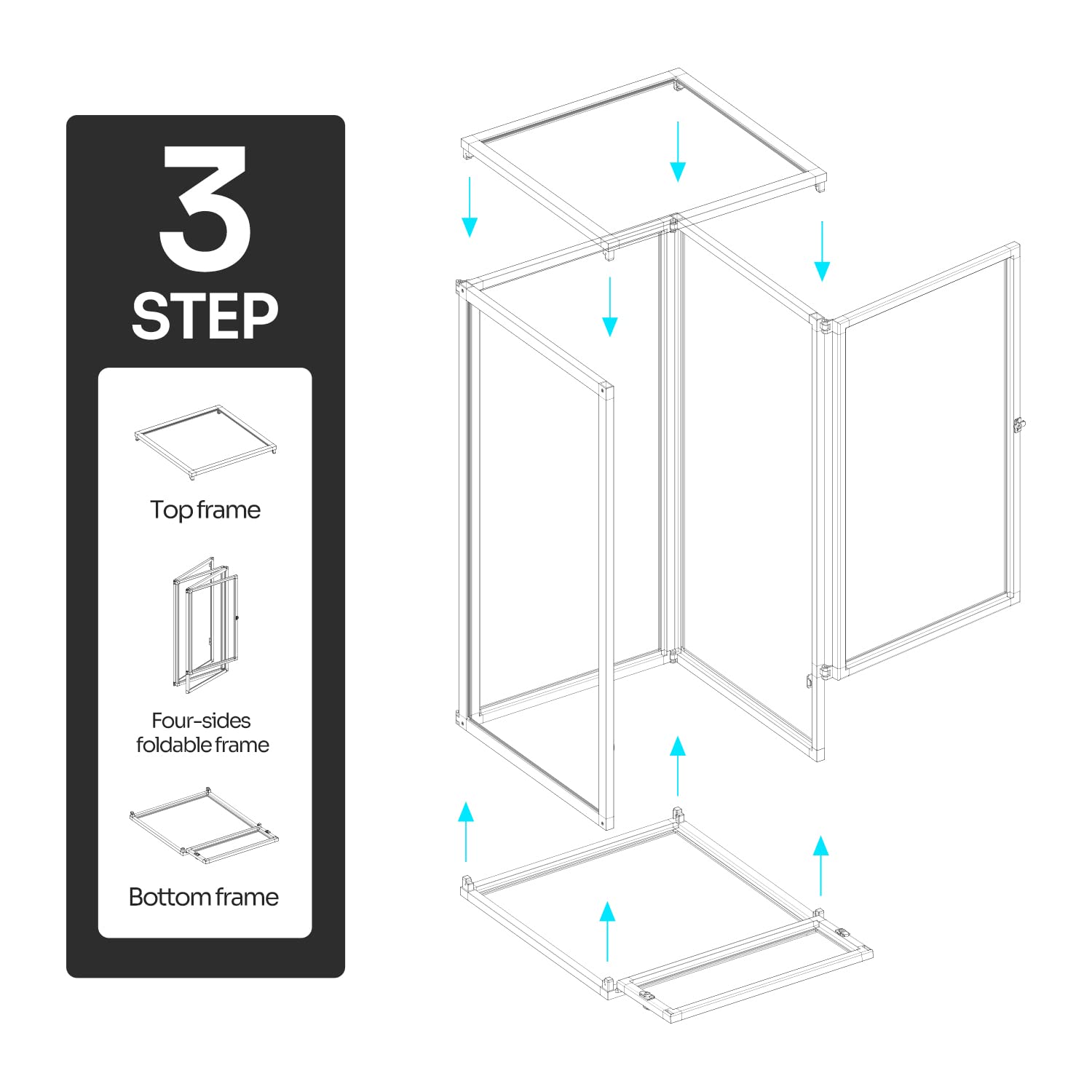 3
STEP

Top frame

Four-sides foldable frame

Bottom frame