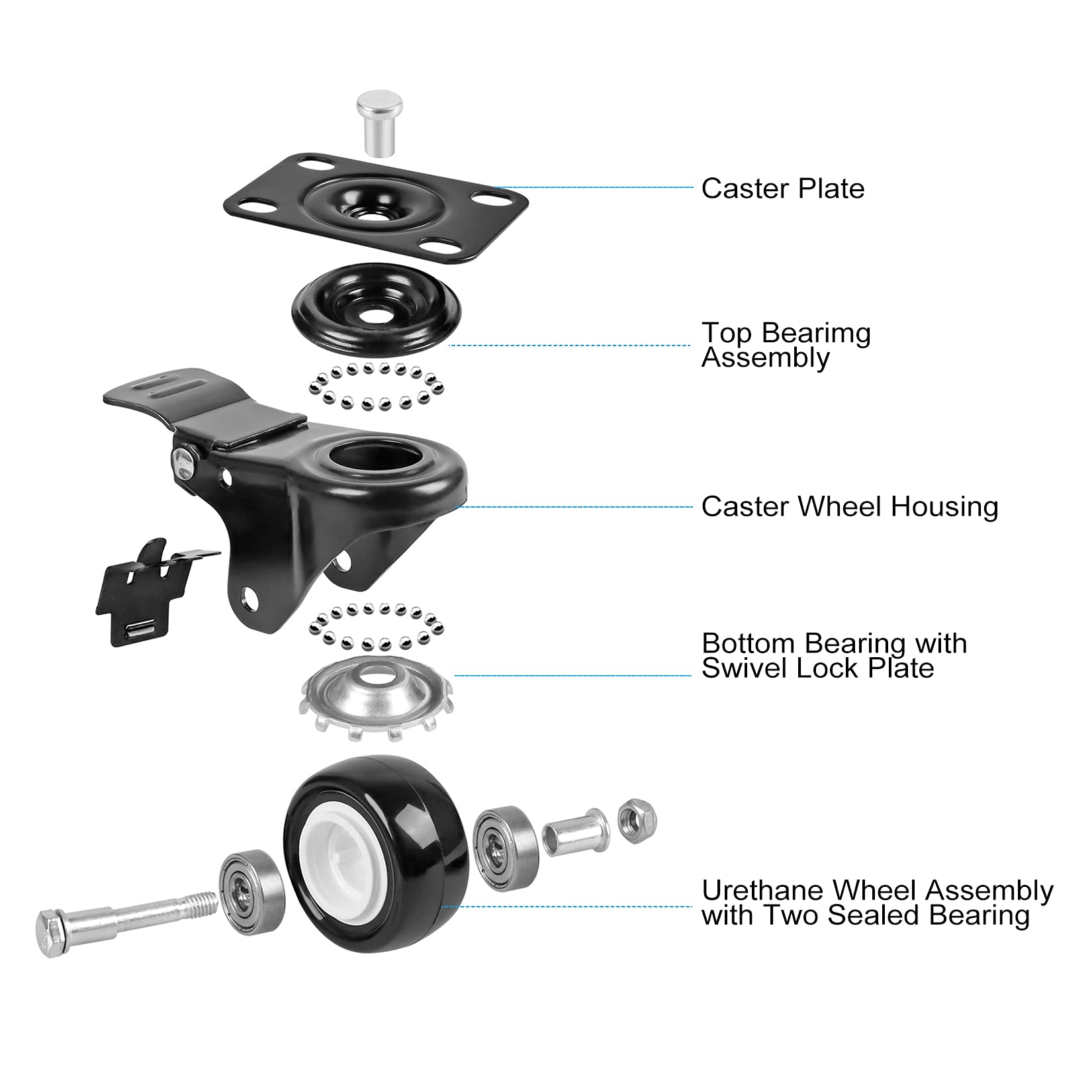 Caster Plate

Top Bearimg Assembly

Caster Wheel Housing

Bottom Bearing with Swivel Lock Plate

Urethane Wheel Assembly with Two Sealed Bearing