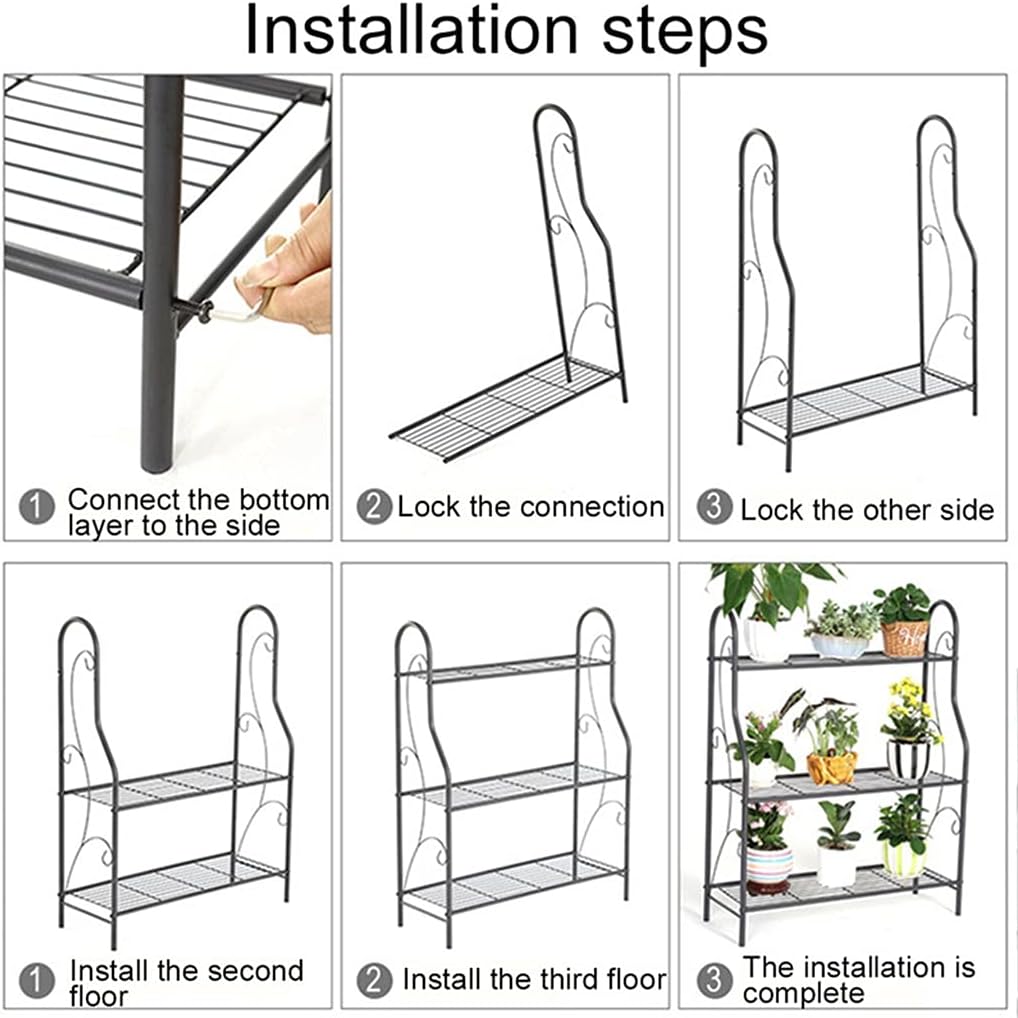 Installation steps

1 Connect the bottom layer to the side

2 Lock the connection

3 Lock the other side

1 Install the second floor

2 Install the third floor

3 The installation is complete