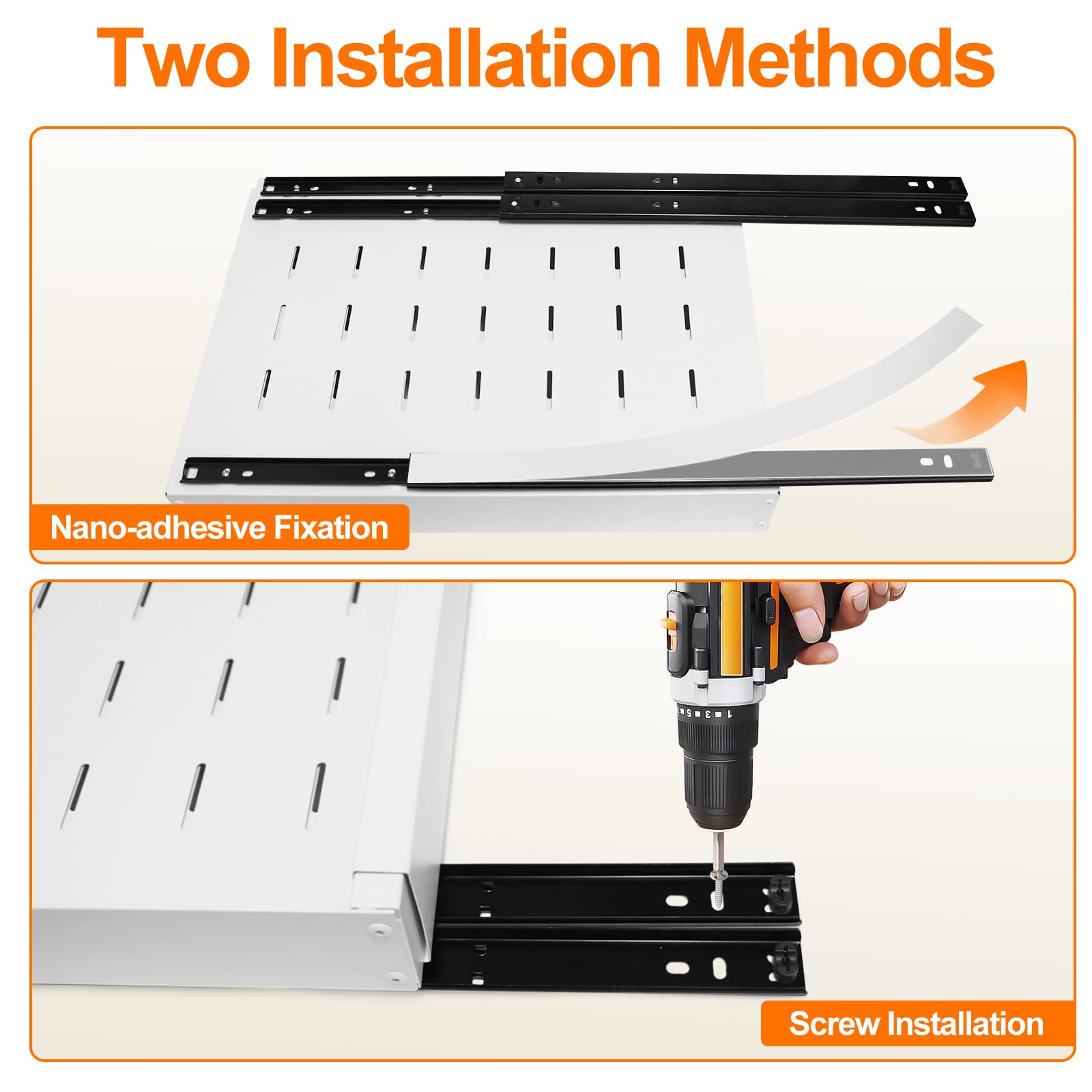 Two Installation Methods

Nano-adhesive Fixation

Screw Installation