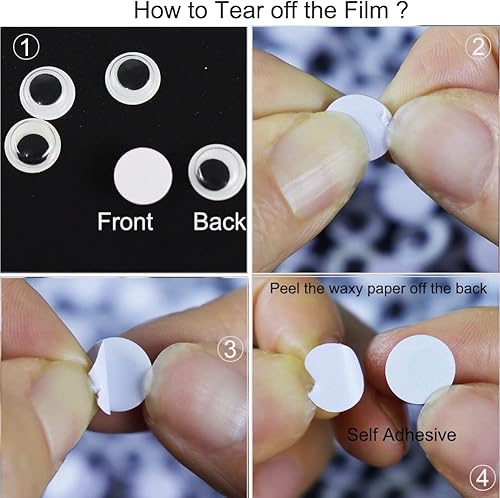 How to Tear off the Film ?

①

Front Back

②

③

Peel the waxy paper off the back

Self Adhesive

④