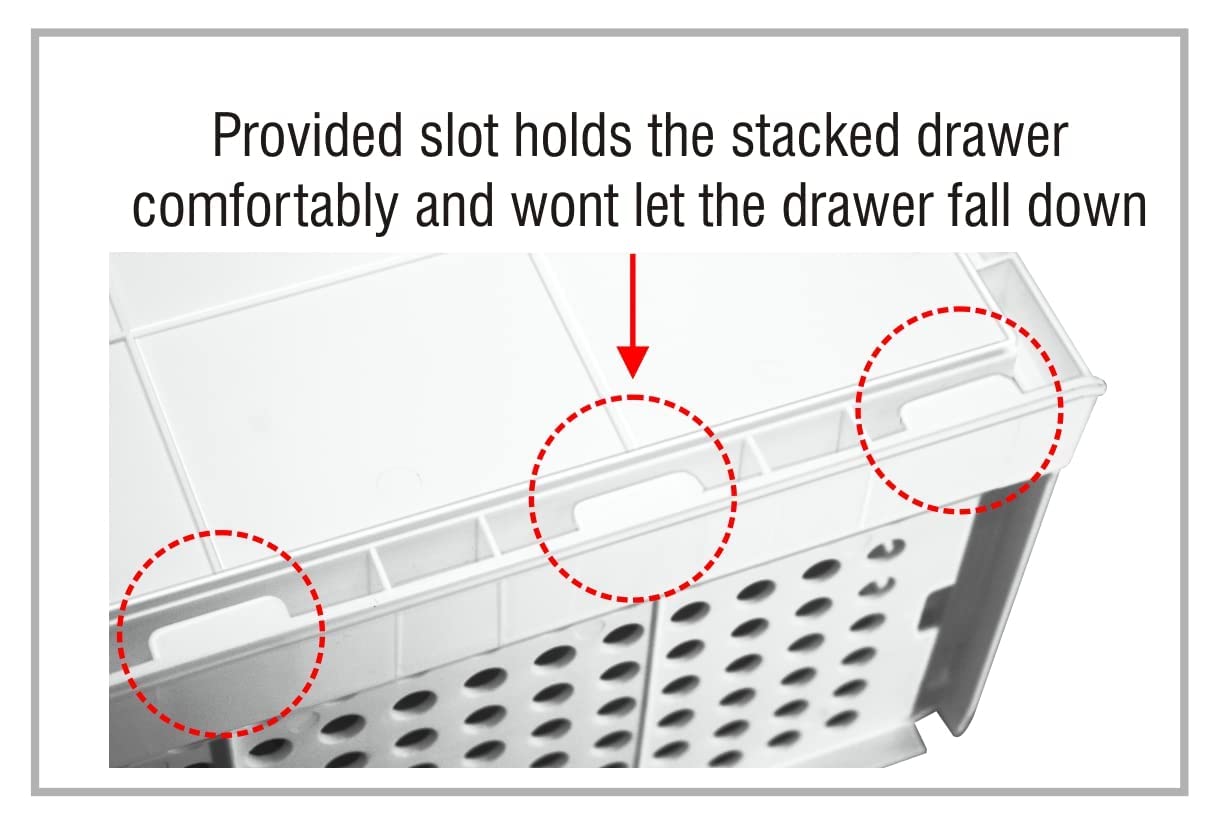 Provided slot holds the stacked drawer comfortably and wont let the drawer fall down