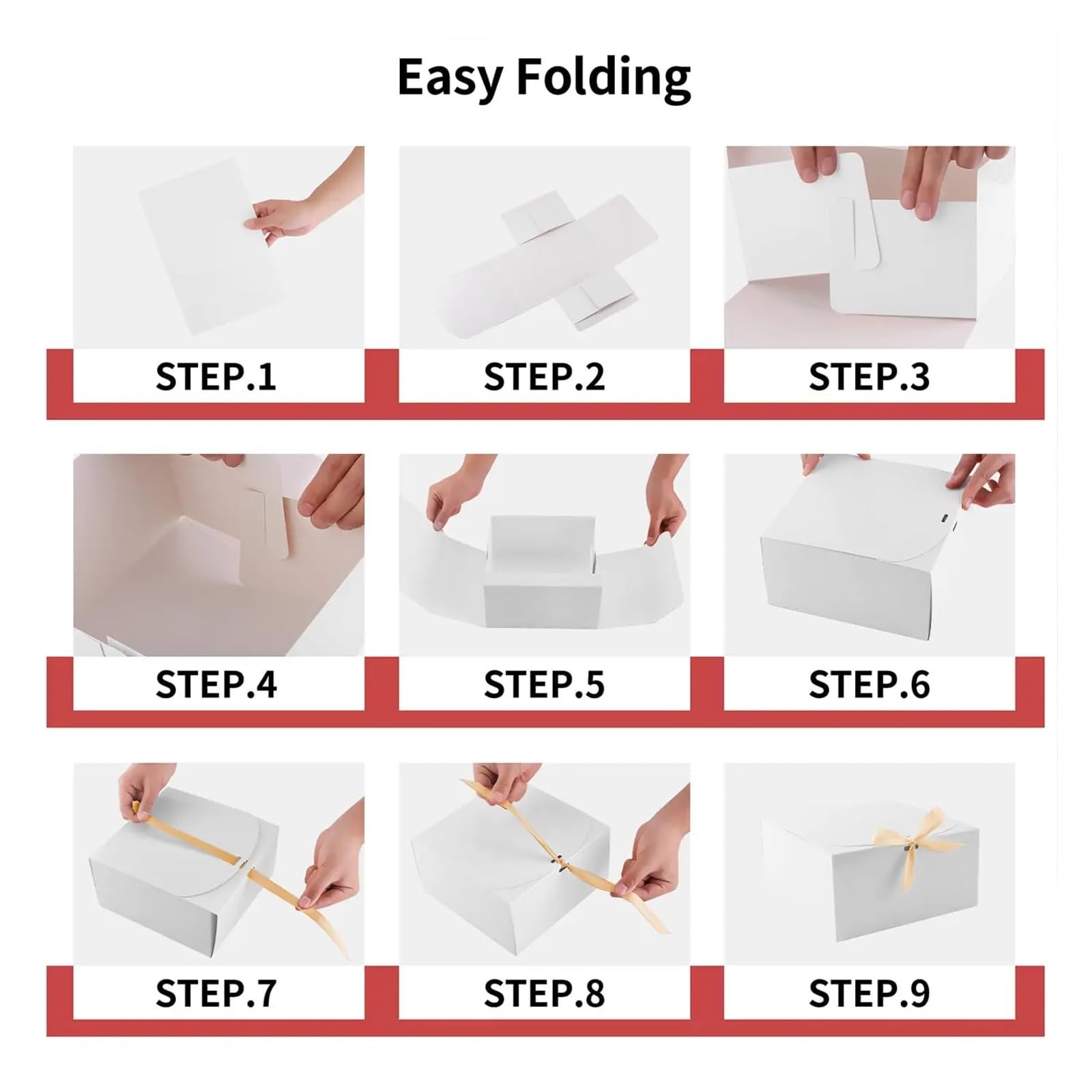 Easy Folding

STEP.1

STEP.2

STEP.3

STEP.4

STEP.5

STEP.6

STEP.7

STEP.8

STEP.9