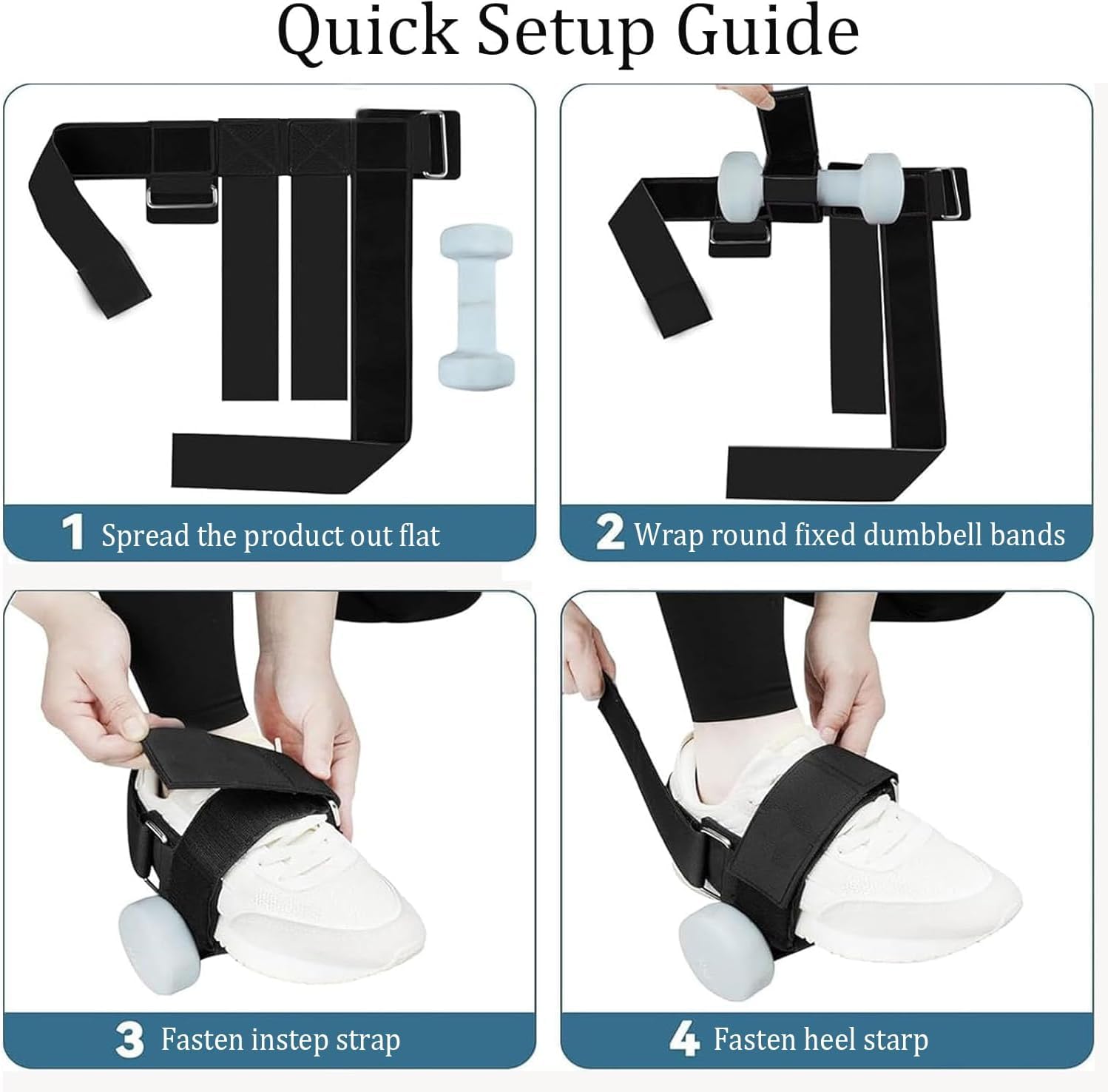 Quick Setup Guide

1 Spread the product out flat

2 Wrap round fixed dumbbell bands

3 Fasten instep strap

4 Fasten heel starp