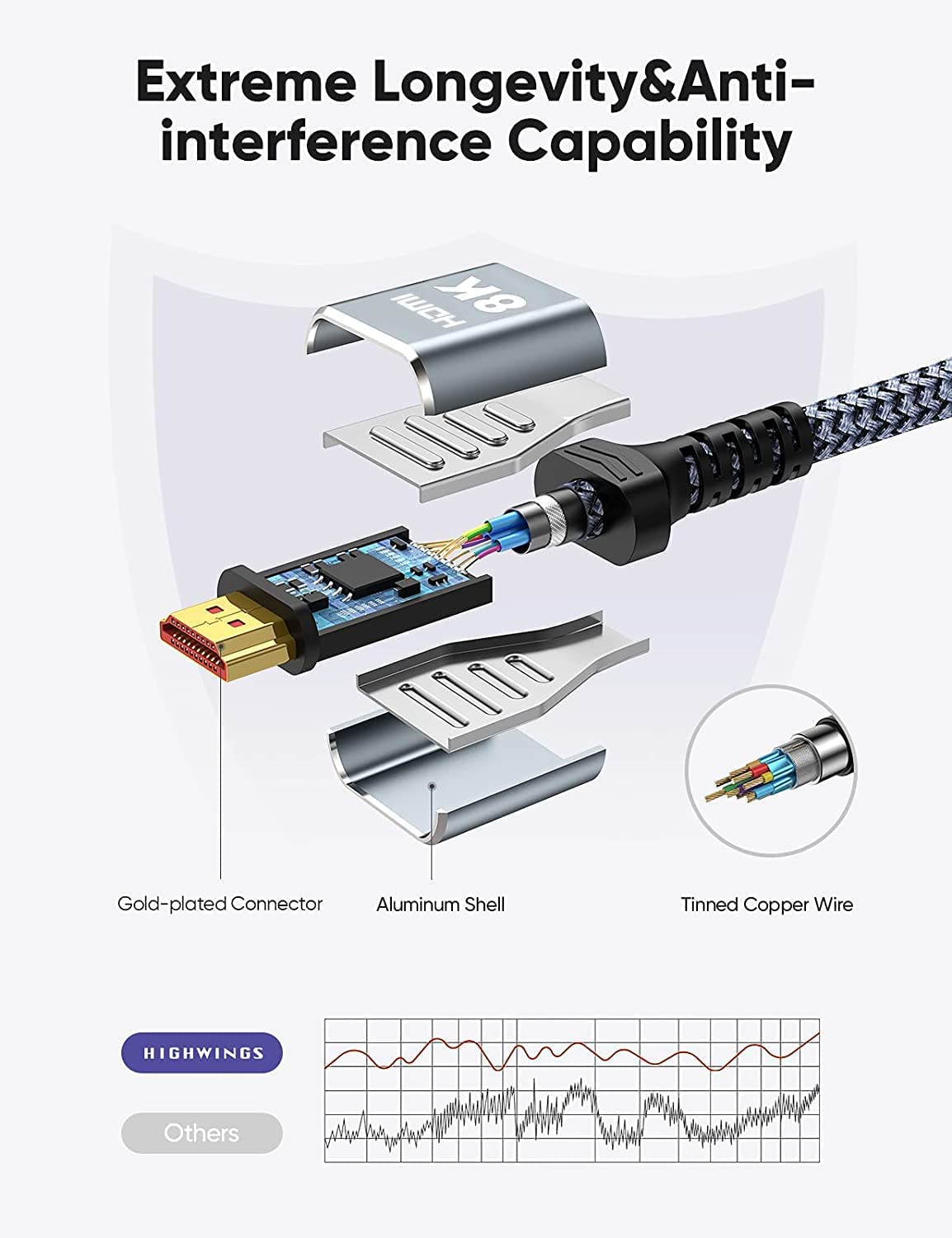 Extreme Longevity&Anti-interference Capability

HDMI 8K

Gold-plated Connector

Aluminum Shell

Tinned Copper Wire

HIGHWINGS

Others