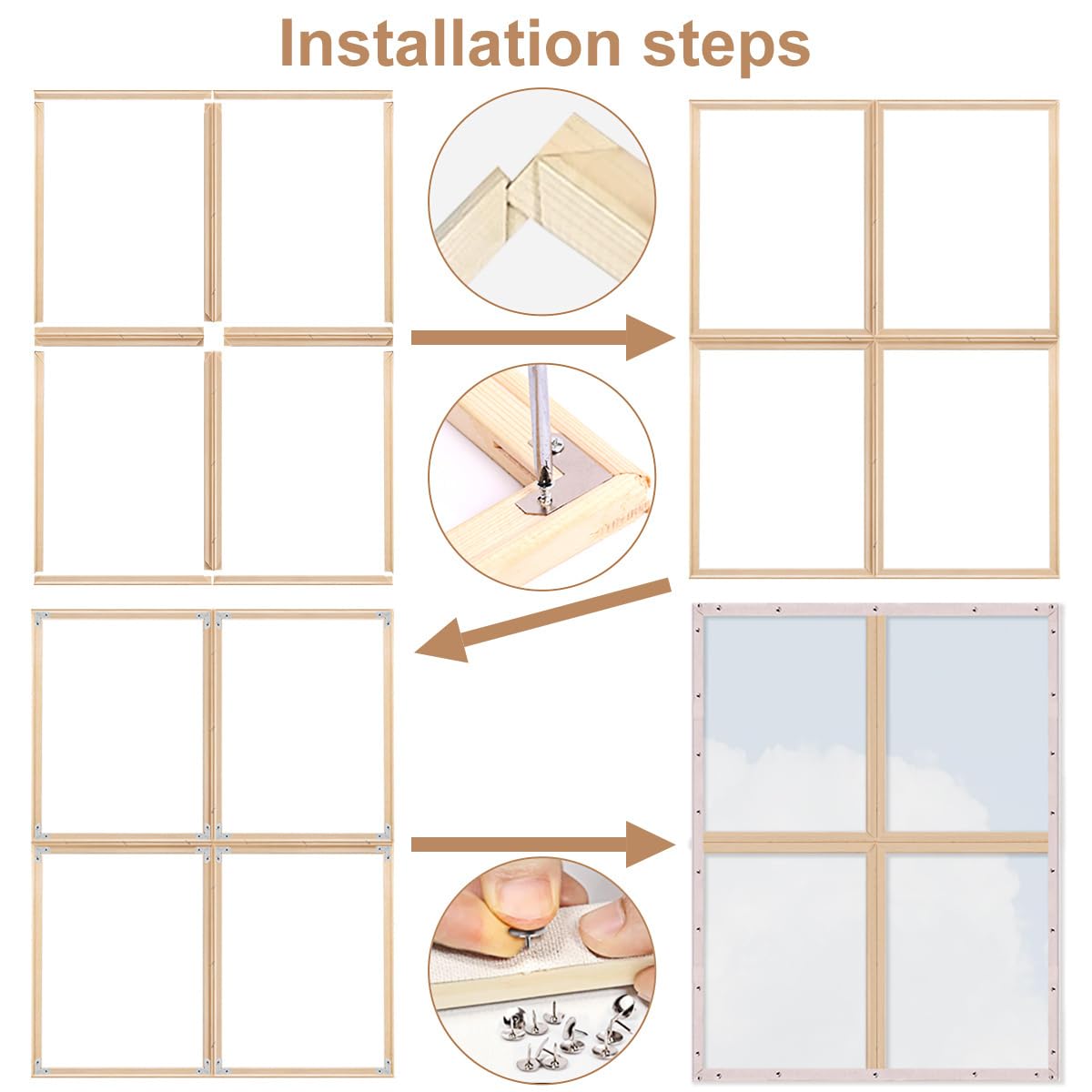 Installation steps