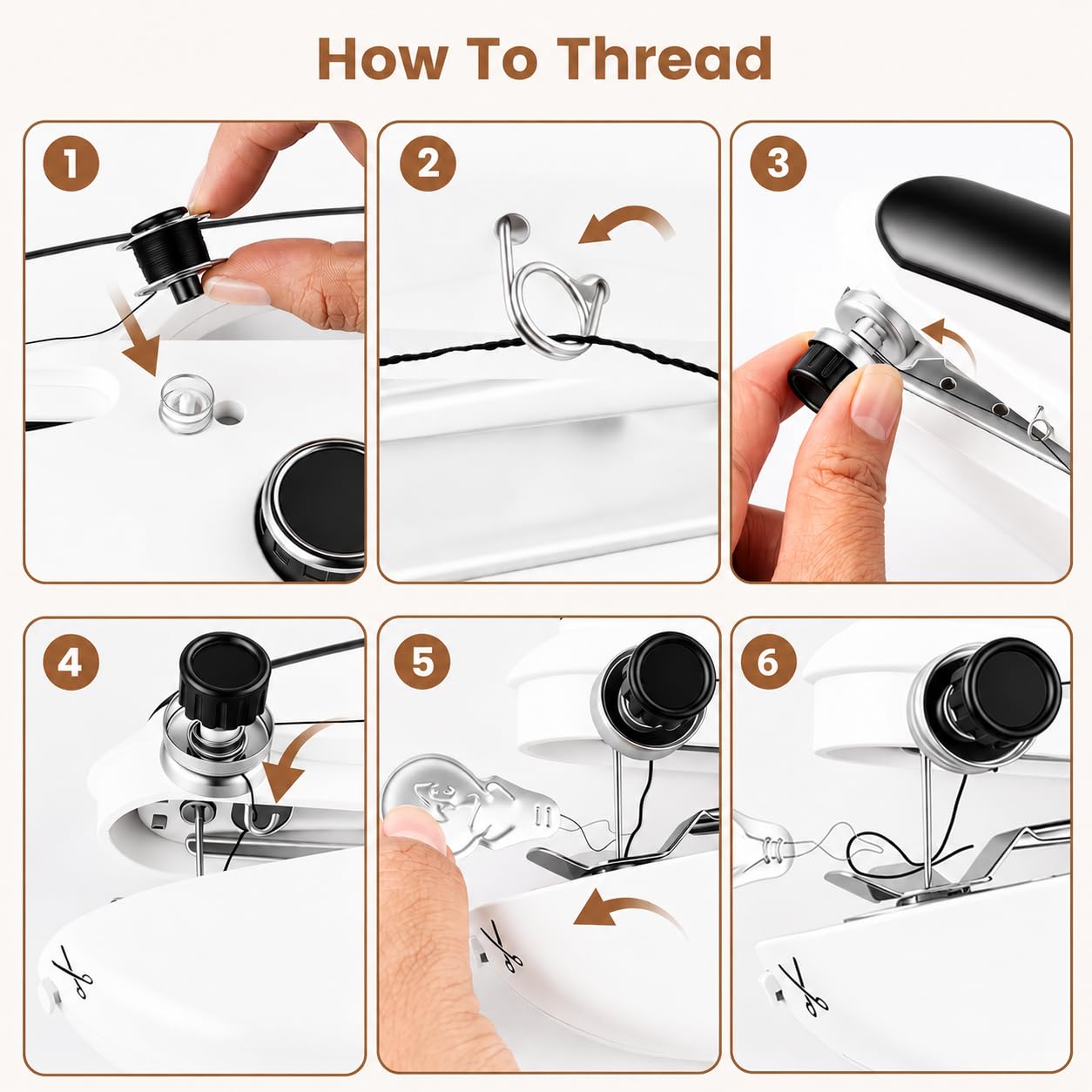 How To Thread

1

2

3

4

5

6