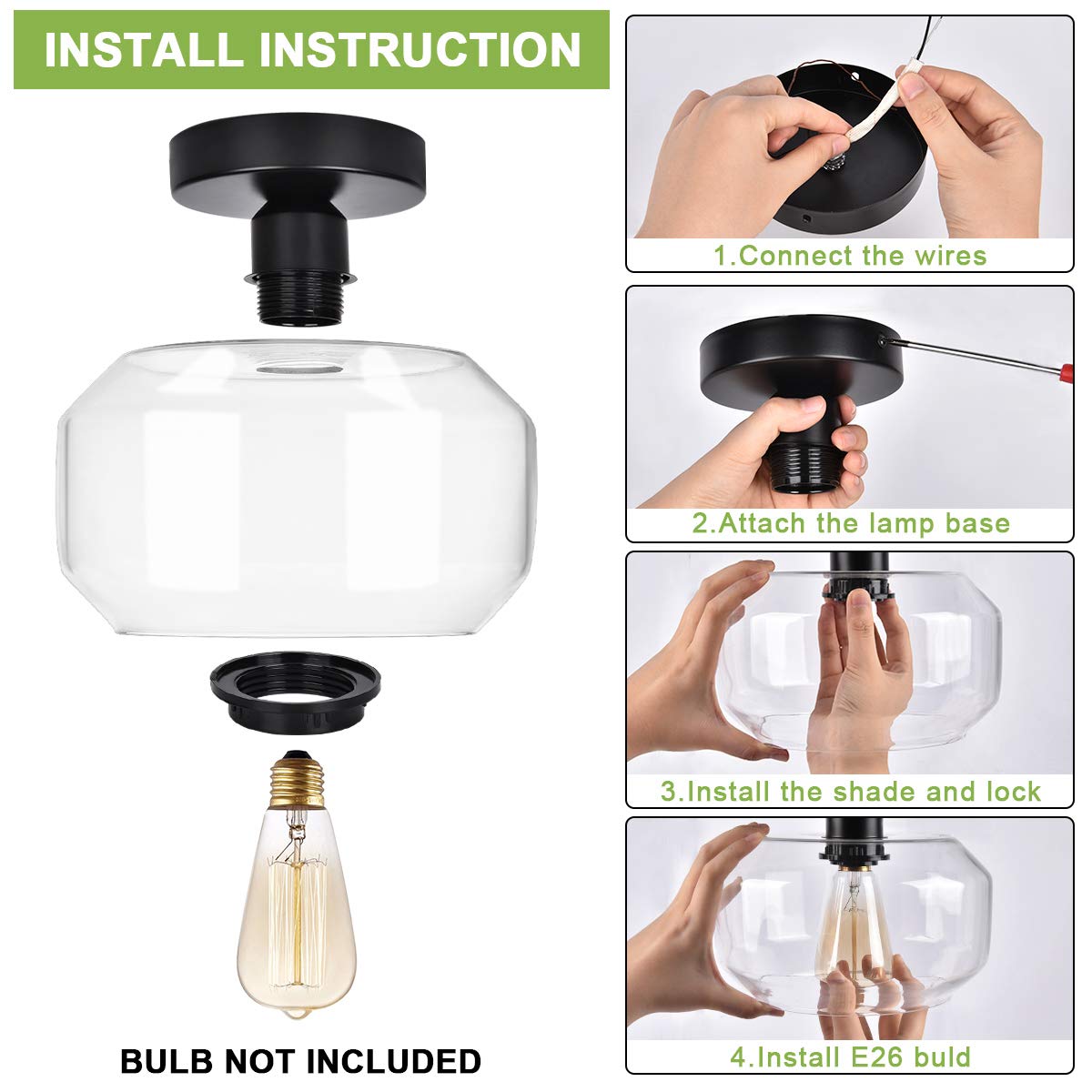 INSTALL INSTRUCTION

BULB NOT INCLUDED

1.Connect the wires

2.Attach the lamp base

3.Install the shade and lock

4.Install E26 buld