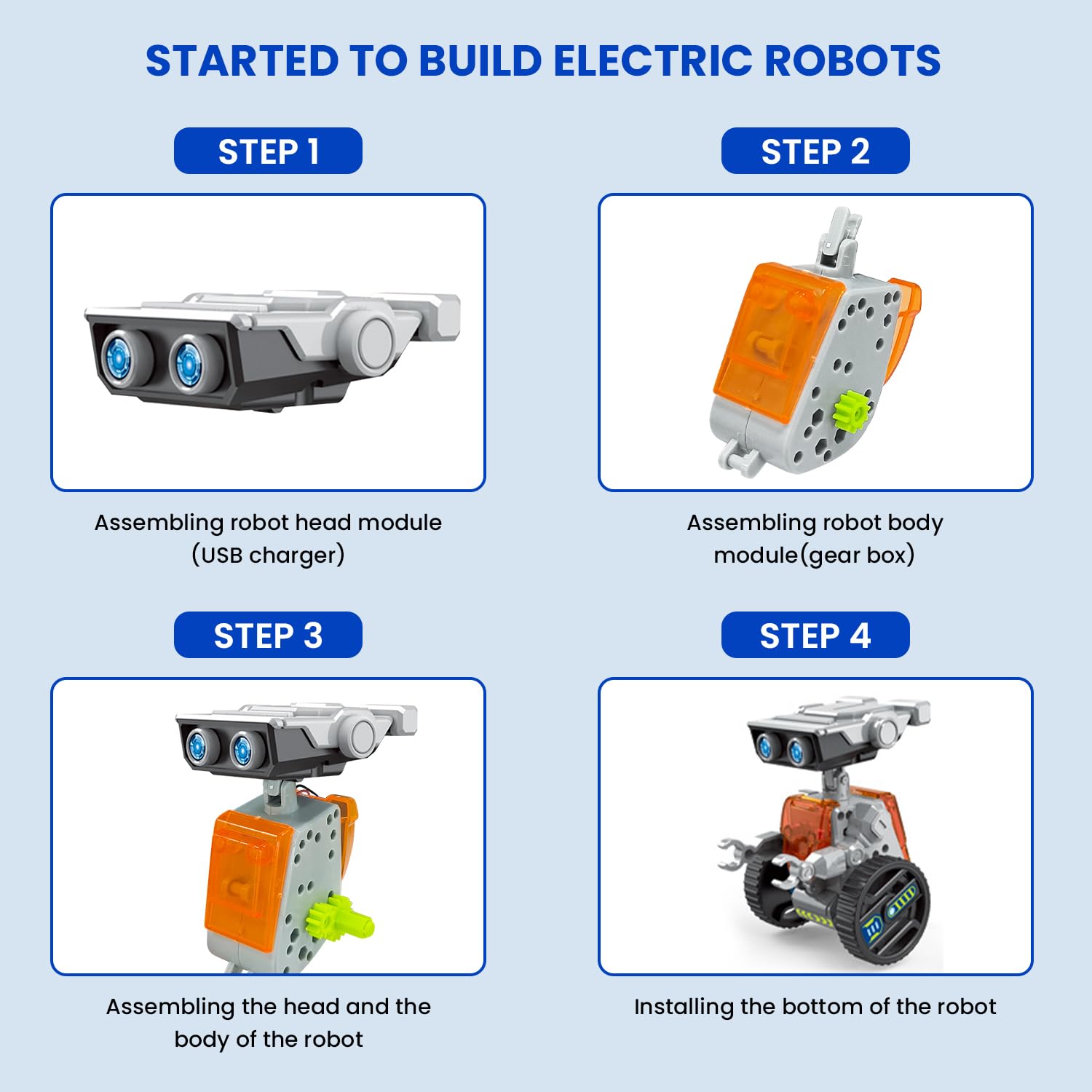 STARTED TO BUILD ELECTRIC ROBOTS

STEP 1

Assembling robot head module (USB charger)

STEP 2

Assembling robot body module(gear box)

STEP 3

Assembling the head and the body of the robot

STEP 4

Installing the bottom of the robot