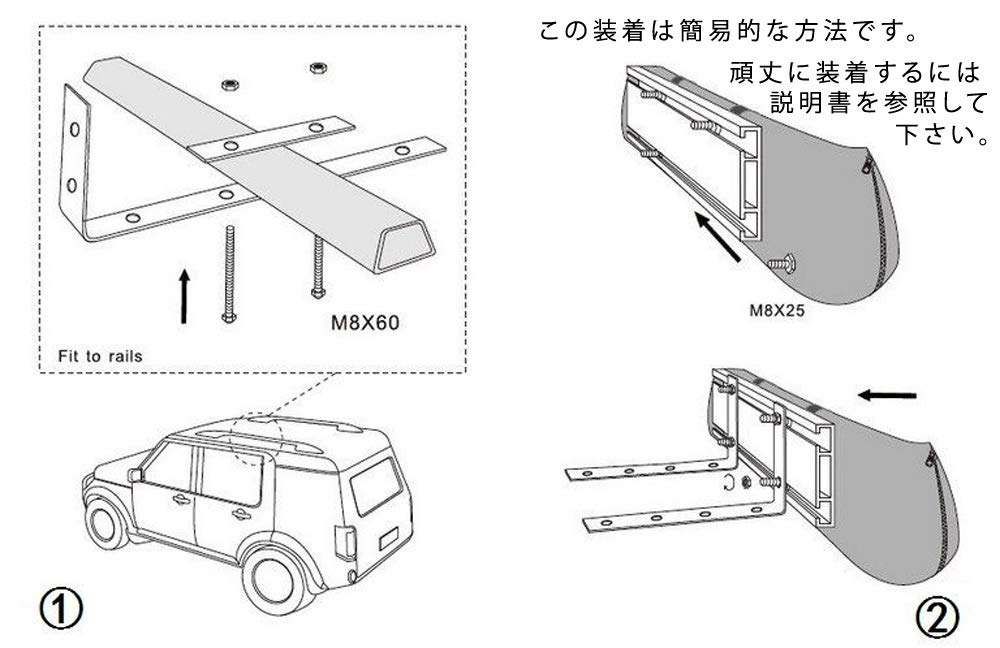 M8X60

Fit to rails

①

この装着は簡易的な方法です。

頑丈に装着するには説明書を参照して下さい。

M8X25

②