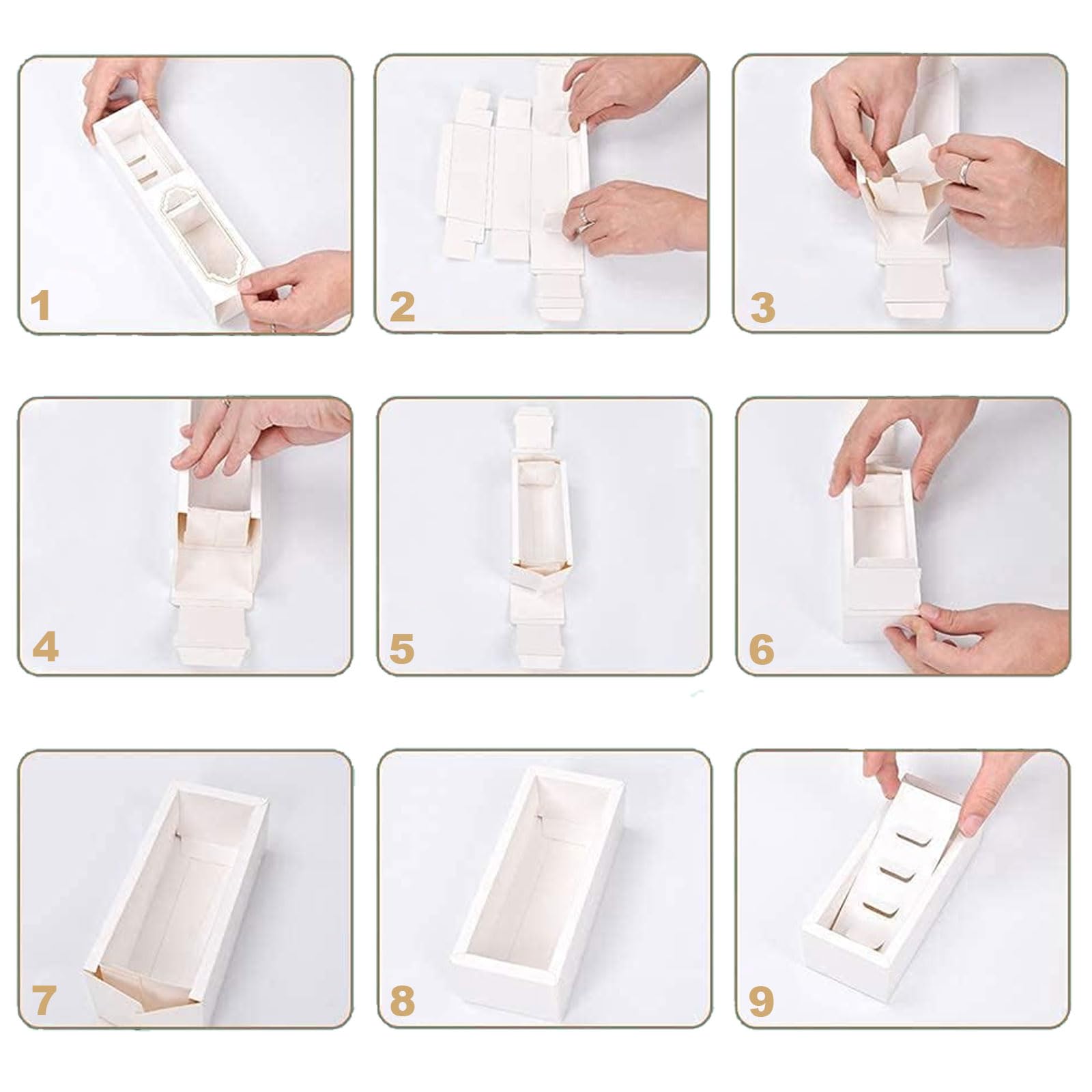 1

2

3

4

5

6

7

8

9