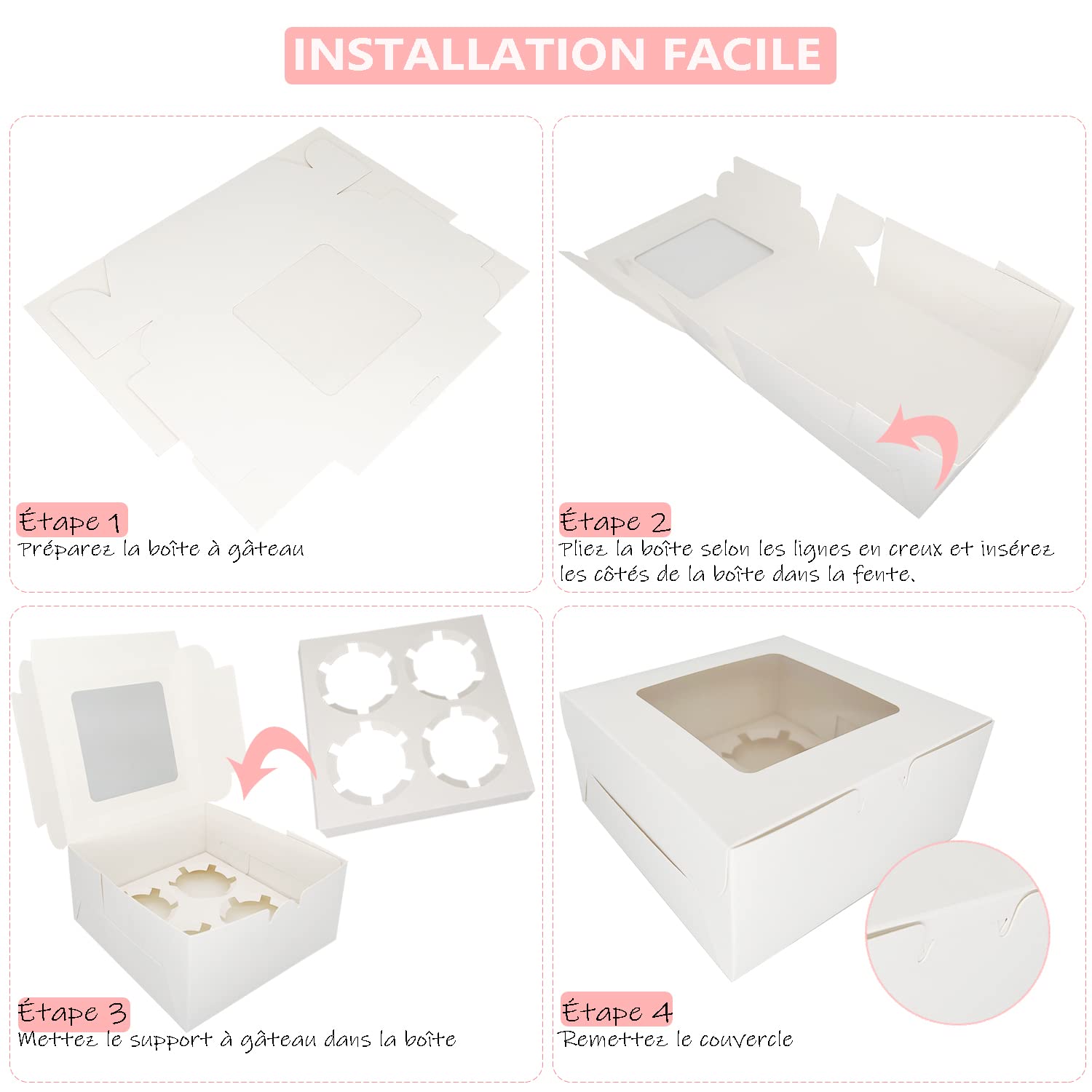 INSTALLATION FACILE

Étape 1
Préparez la boîte à gâteau

Étape 2
Pliez la boîte selon les lignes en creux et insérez les côtés de la boîte dans la fente.

Étape 3
Mettez le support à gâteau dans la boîte

Étape 4
Remettez le couvercle