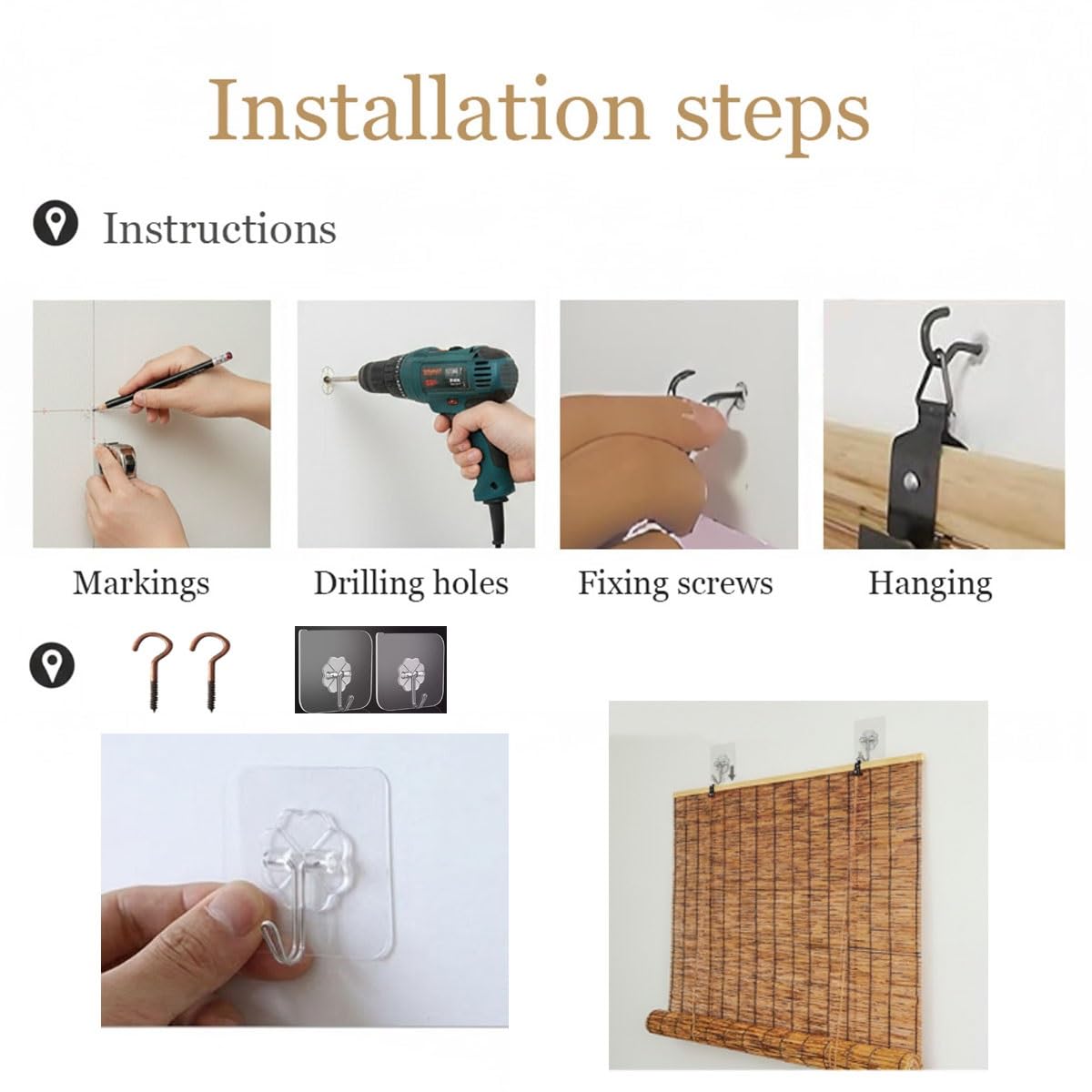 Installation steps

Instructions

Markings

Drilling holes

Fixing screws

Hanging