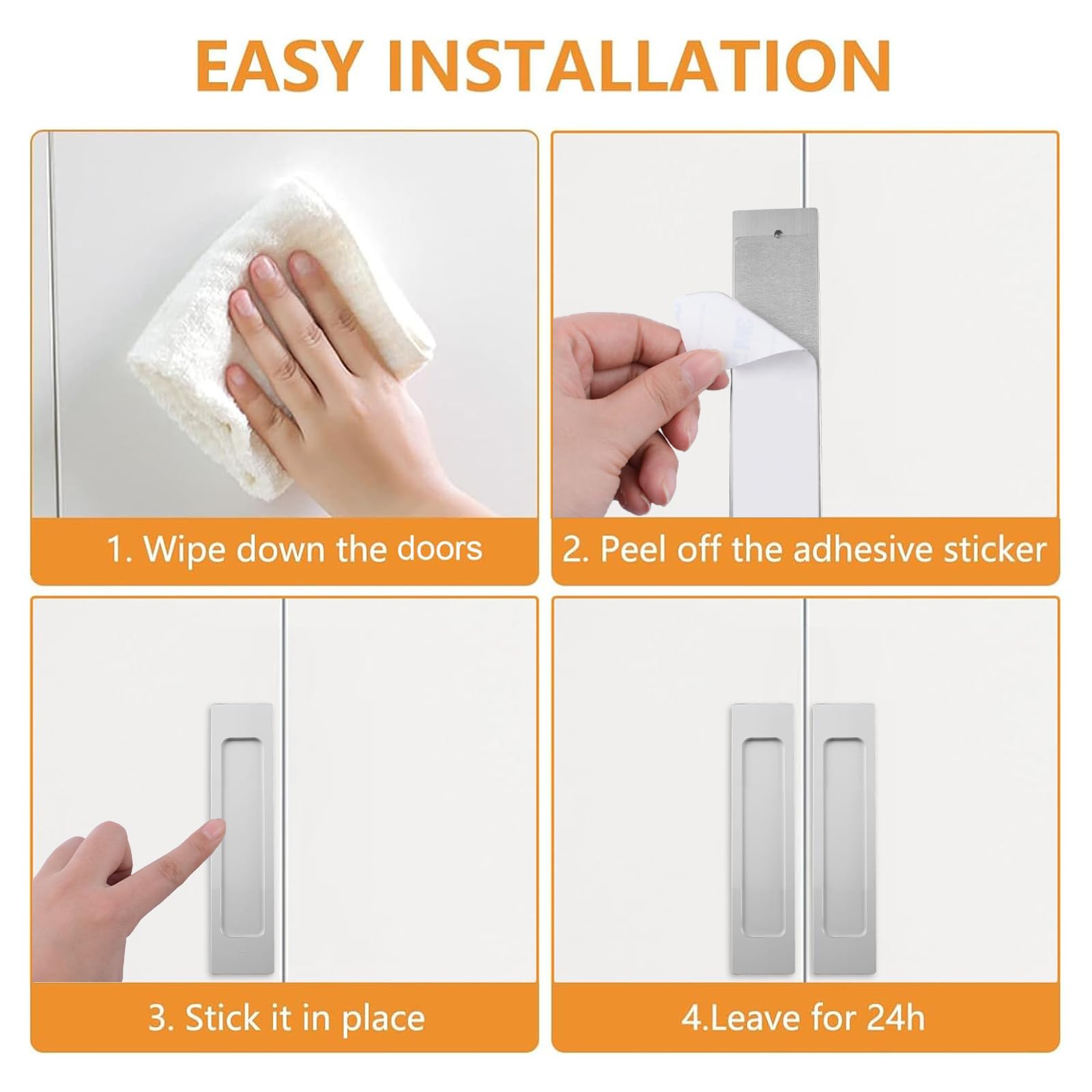 EASY INSTALLATION

1. Wipe down the doors

2. Peel off the adhesive sticker

3. Stick it in place

4.Leave for 24h