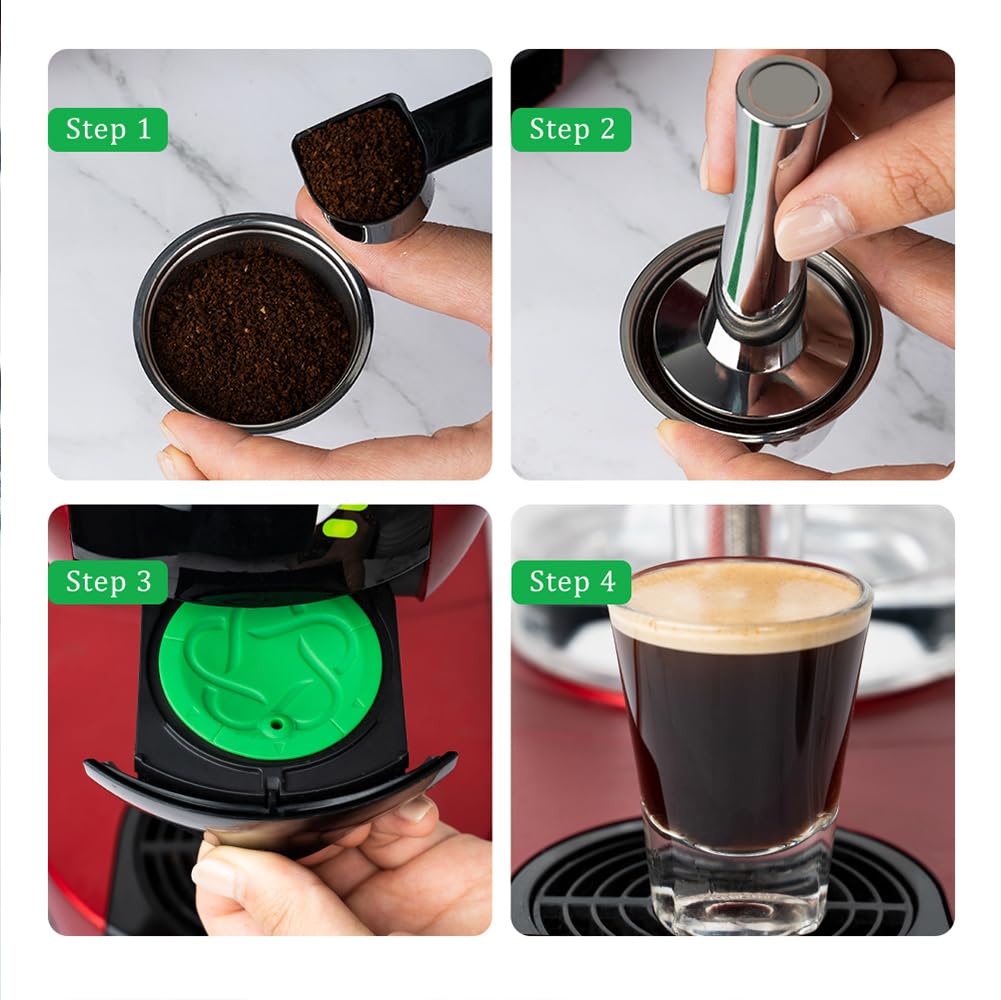 Step 1

Step 2

Step 3

Step 4