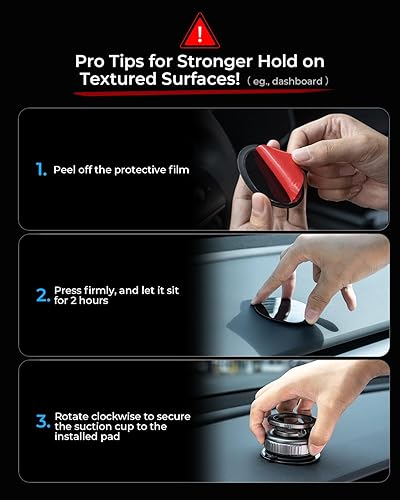 !

Pro Tips for Stronger Hold on Textured Surfaces! ( eg., dashboard )

1. Peel off the protective film

2. Press firmly, and let it sit for 2 hours

3. Rotate clockwise to secure the suction cup to the installed pad